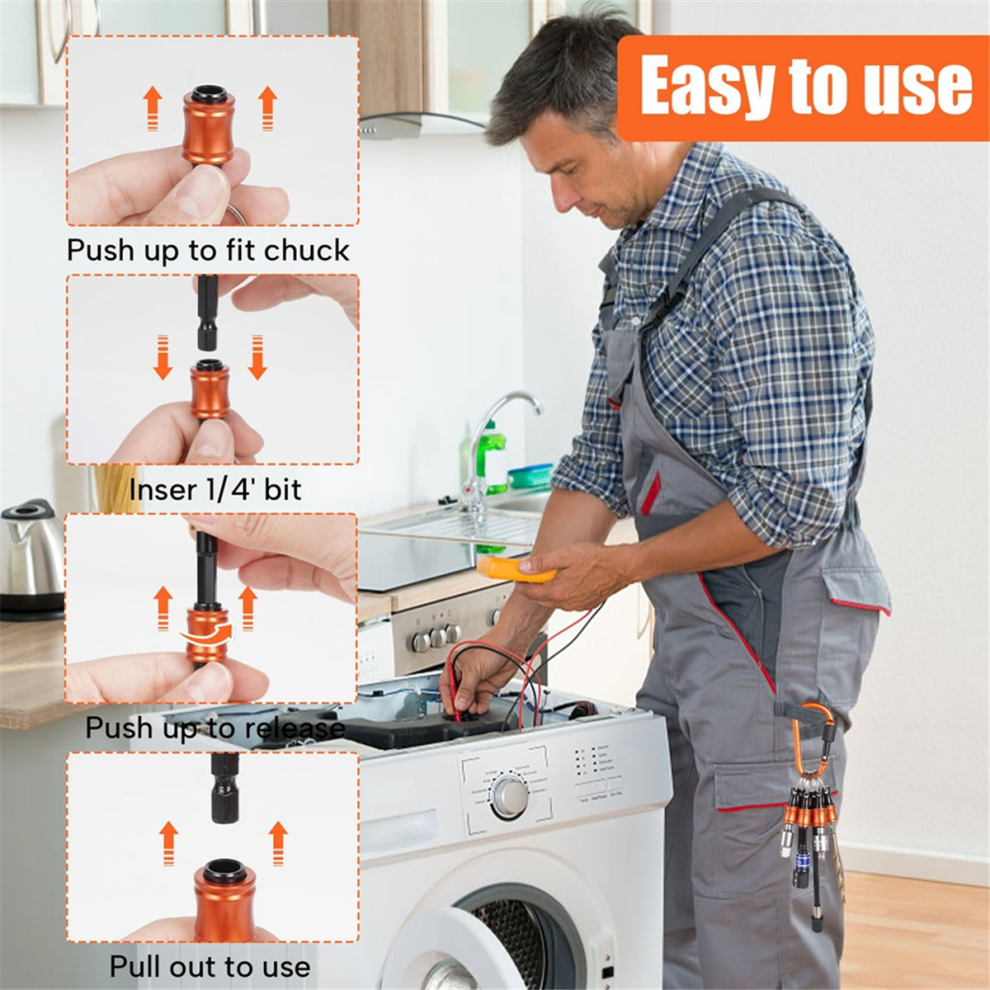 Easy to use

Push up to fit chuck

Inser 1/4' bit

Push up to release

Pull out to use