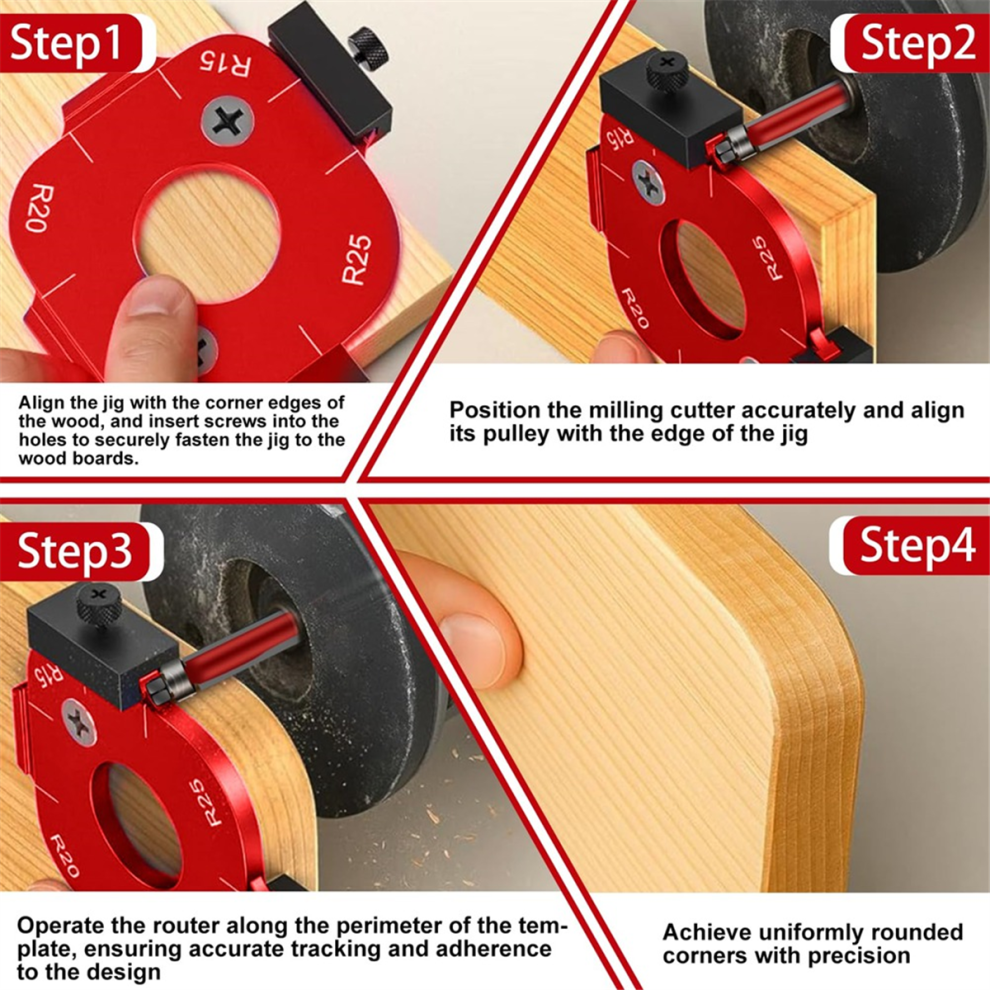 Step1

R15

R20

R25

Align the jig with the corner edges of the wood, and insert screws into the holes to securely fasten the jig to the wood boards.

Step2

R15

R25

R20

Position the milling cutter accurately and align its pulley with the edge of the jig

Step3

R15

R25

R20

Operate the router along the perimeter of the template, ensuring accurate tracking and adherence to the design

Step4

Achieve uniformly rounded corners with precision