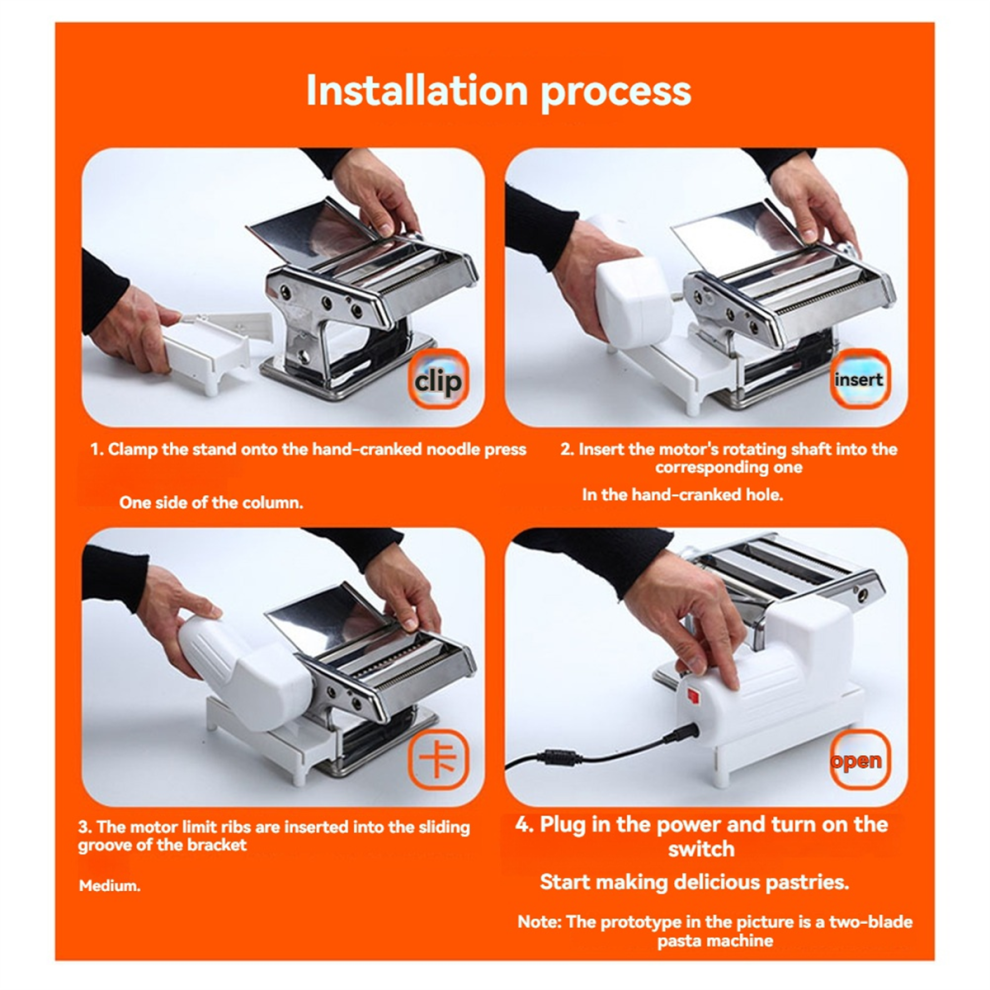 Installation process

clip

1. Clamp the stand onto the hand-cranked noodle press

One side of the column.

insert

2. Insert the motor's rotating shaft into the corresponding one

In the hand-cranked hole.

卡

3. The motor limit ribs are inserted into the sliding groove of the bracket

Medium.

open

4. Plug in the power and turn on the switch

Start making delicious pastries.

Note: The prototype in the picture is a two-blade pasta machine