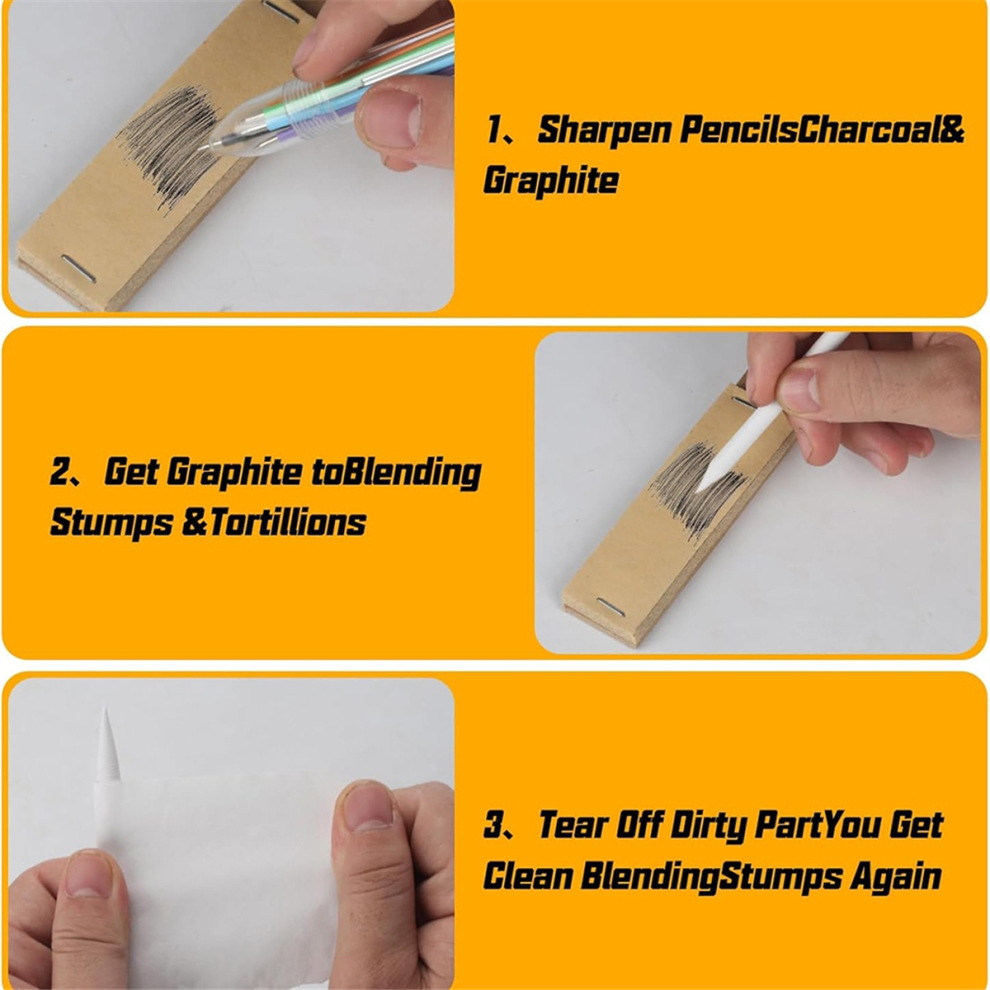 1、Sharpen PencilsCharcoal& Graphite

2、Get Graphite toBlending Stumps &Tortillions

3、Tear Off Dirty PartYou Get Clean BlendingStumps Again