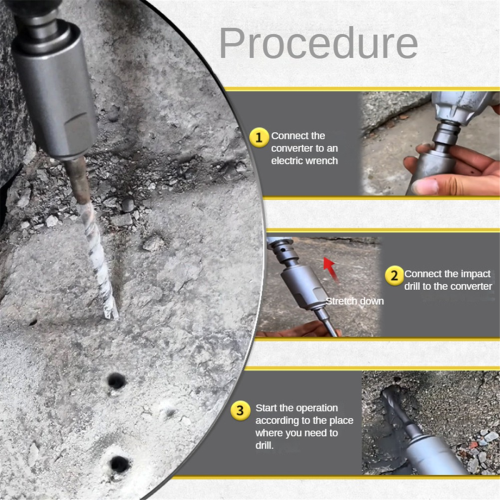 Procedure

1 Connect the converter to an electric wrench

Stretch down

2 Connect the impact drill to the converter

3 Start the operation according to the place where you need to drill.