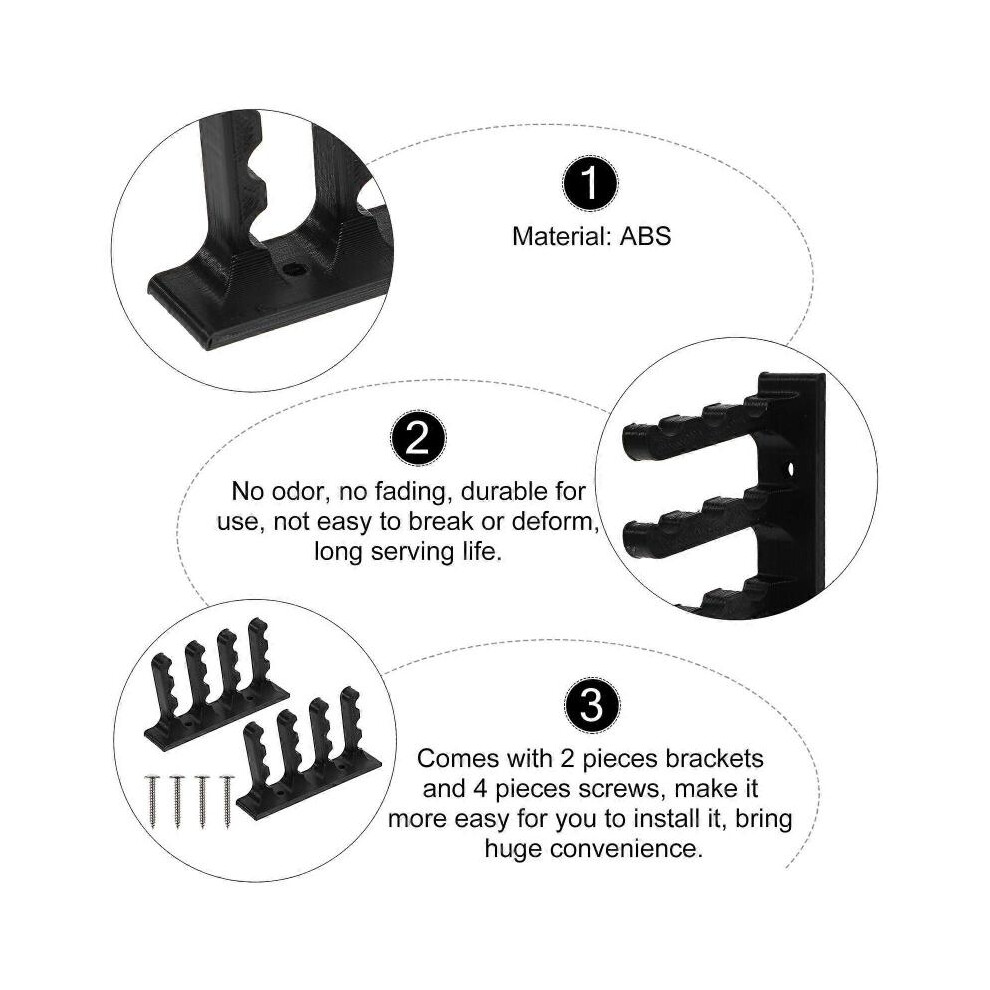 1

Material: ABS

2

No odor, no fading, durable for use, not easy to break or deform, long serving life.

3

Comes with 2 pieces brackets and 4 pieces screws, make it more easy for you to install it, bring huge convenience.