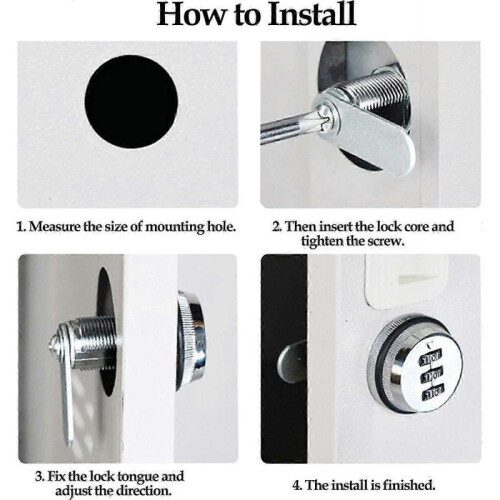 How to Install

1. Measure the size of mounting hole.

2. Then insert the lock core and tighten the screw.

3. Fix the lock tongue and adjust the direction.

4. The install is finished.