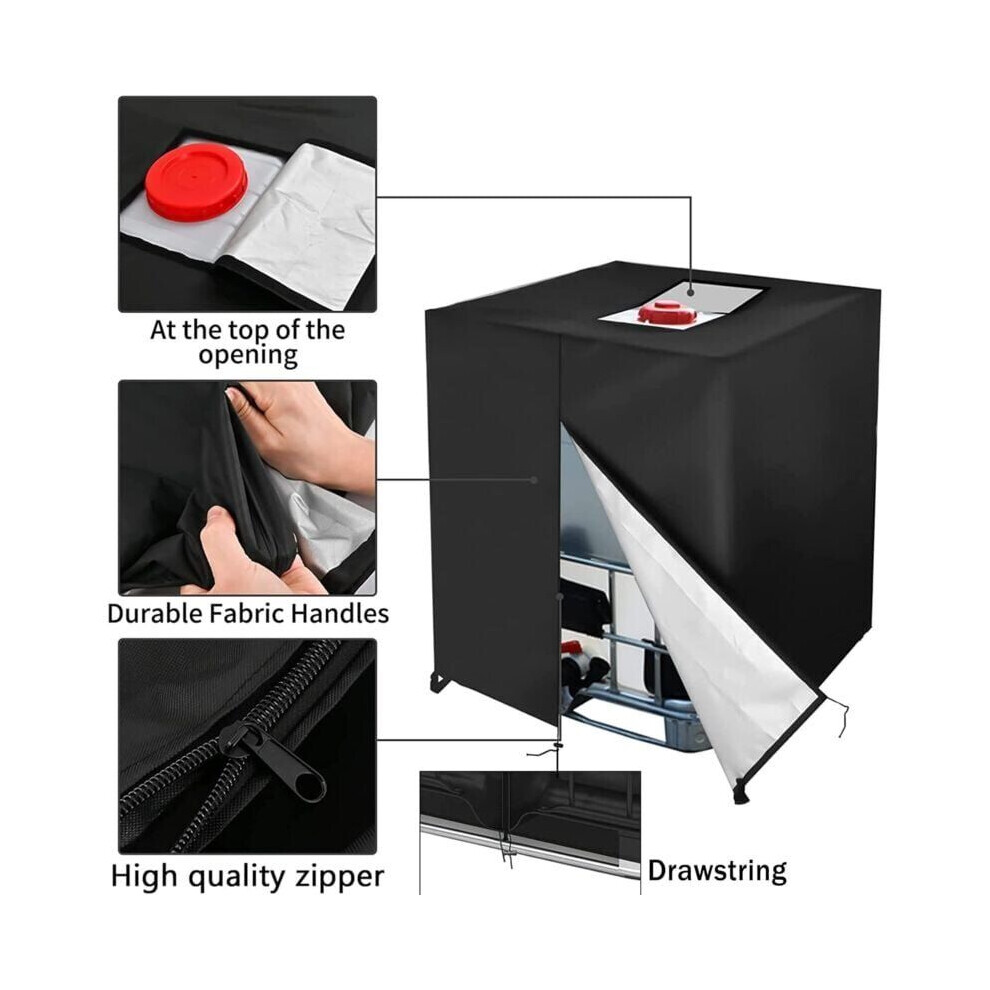 At the top of the opening

Durable Fabric Handles

High quality zipper

Drawstring