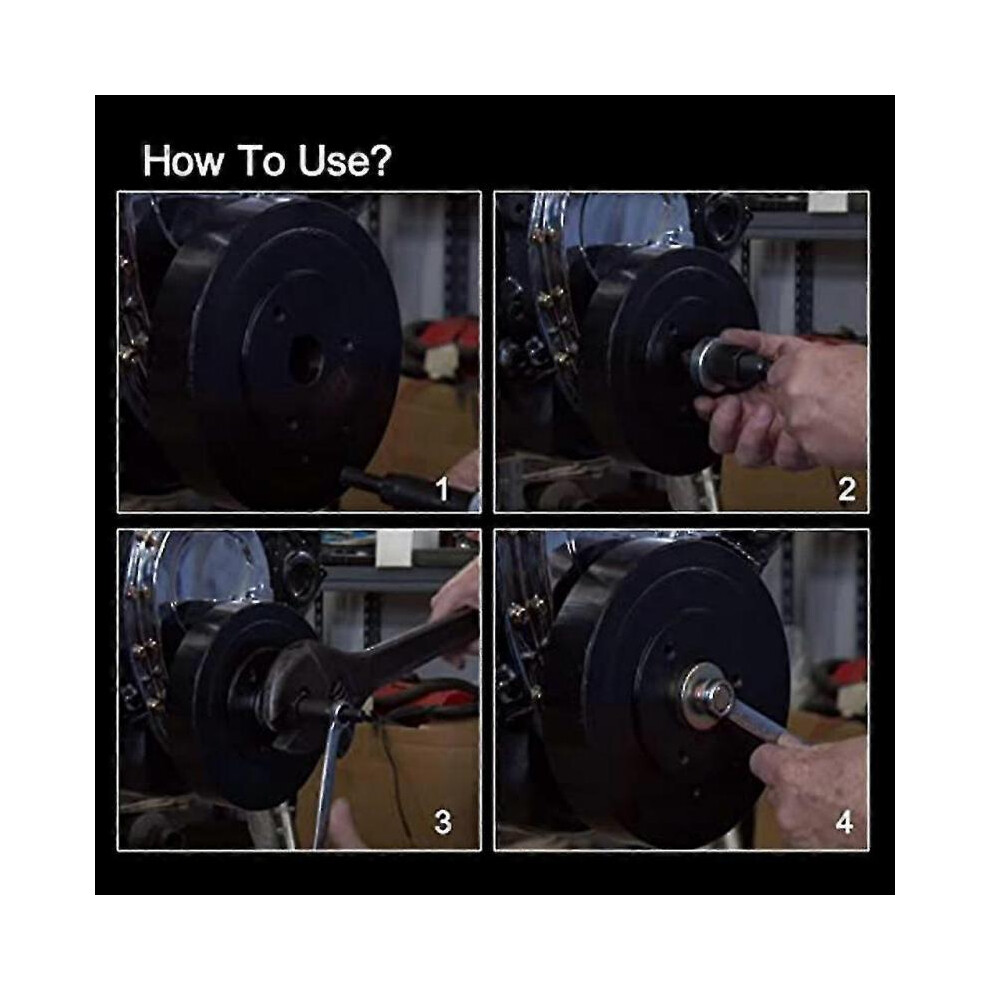 How To Use?

1

2

3

4