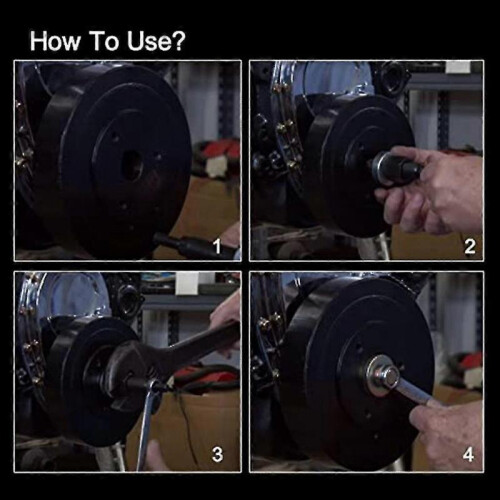 How To Use?

1

2

3

4