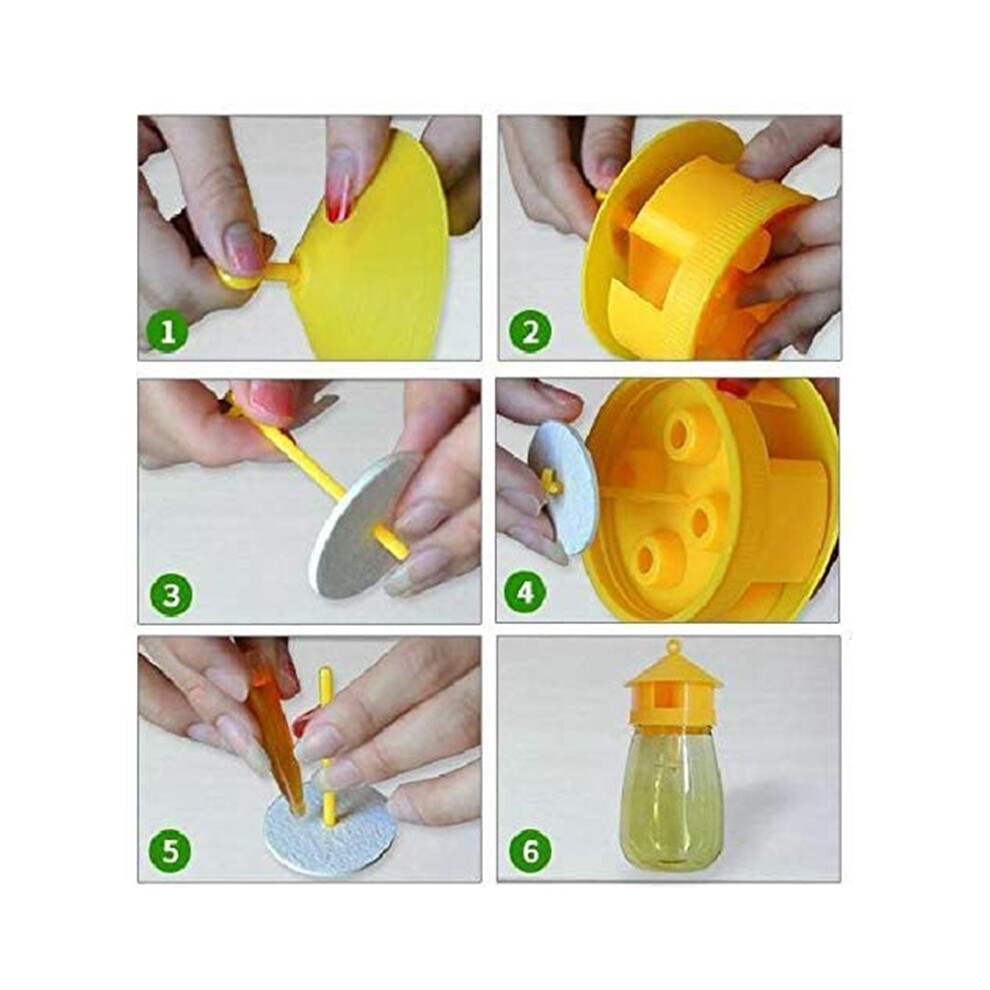 1
2
3
4
5
6