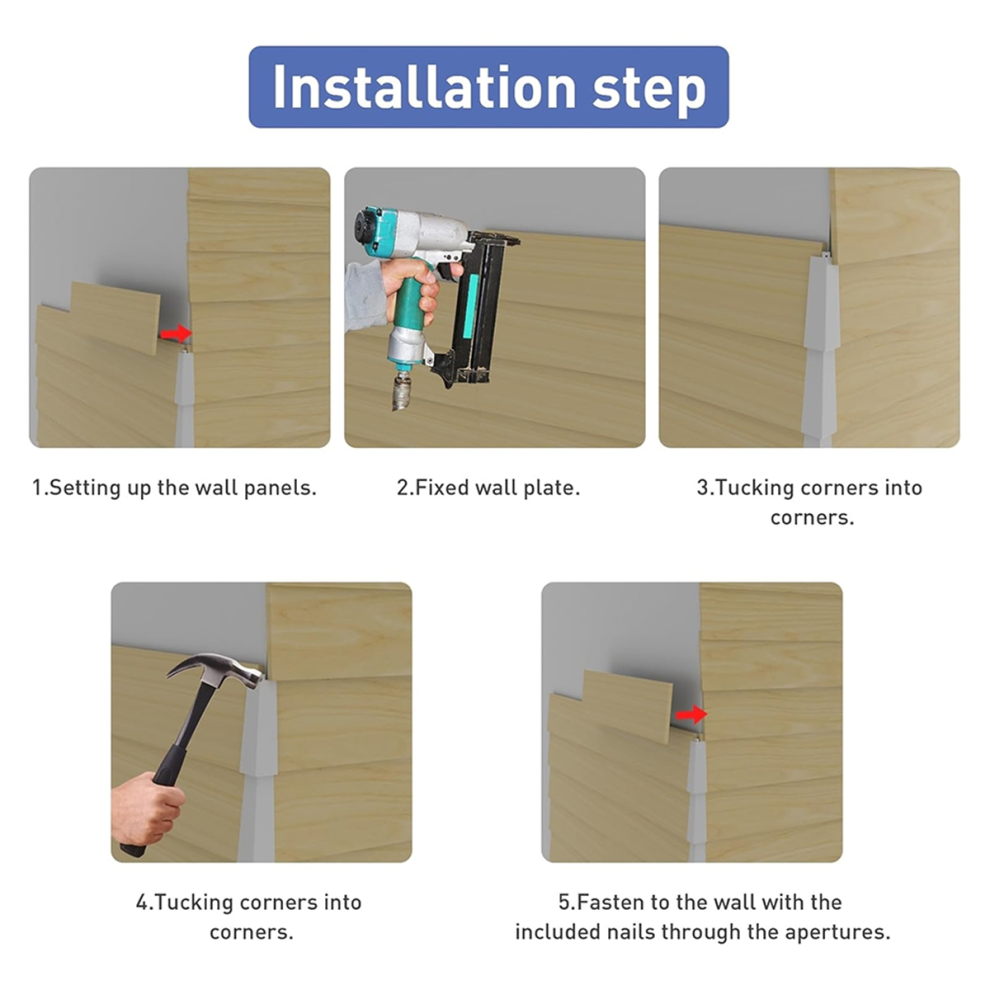 Installation step

1.Setting up the wall panels.

2.Fixed wall plate.

3.Tucking corners into corners.

4.Tucking corners into corners.

5.Fasten to the wall with the included nails through the apertures.