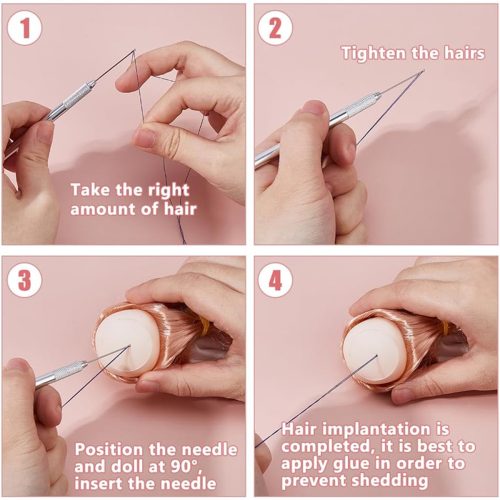 1

Take the right amount of hair

2

Tighten the hairs

3

Position the needle and doll at 90°, insert the needle

4

Hair implantation is completed, it is best to apply glue in order to prevent shedding