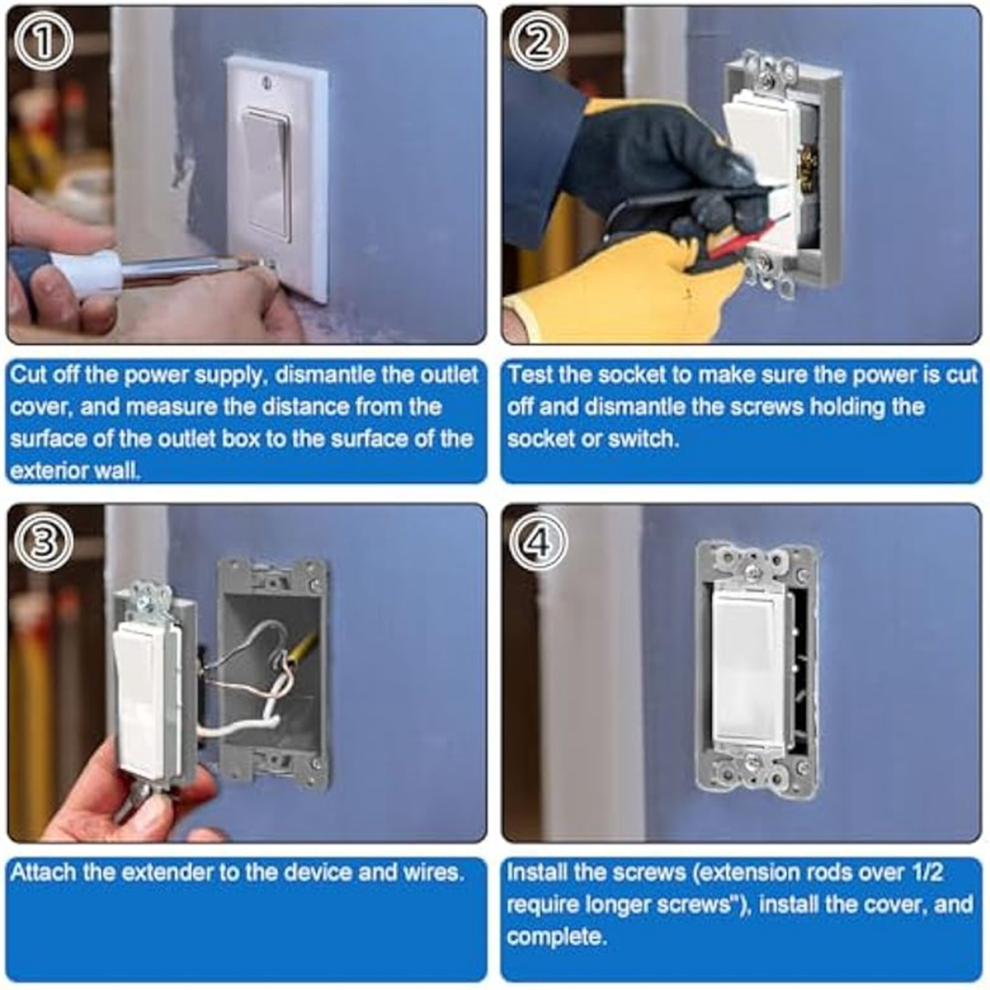 ①

Cut off the power supply, dismantle the outlet cover, and measure the distance from the surface of the outlet box to the surface of the exterior wall.

②

Test the socket to make sure the power is cut off and dismantle the screws holding the socket or switch.

③

Attach the extender to the device and wires.

④

Install the screws (extension rods over 1/2 require longer screws"), install the cover, and complete.