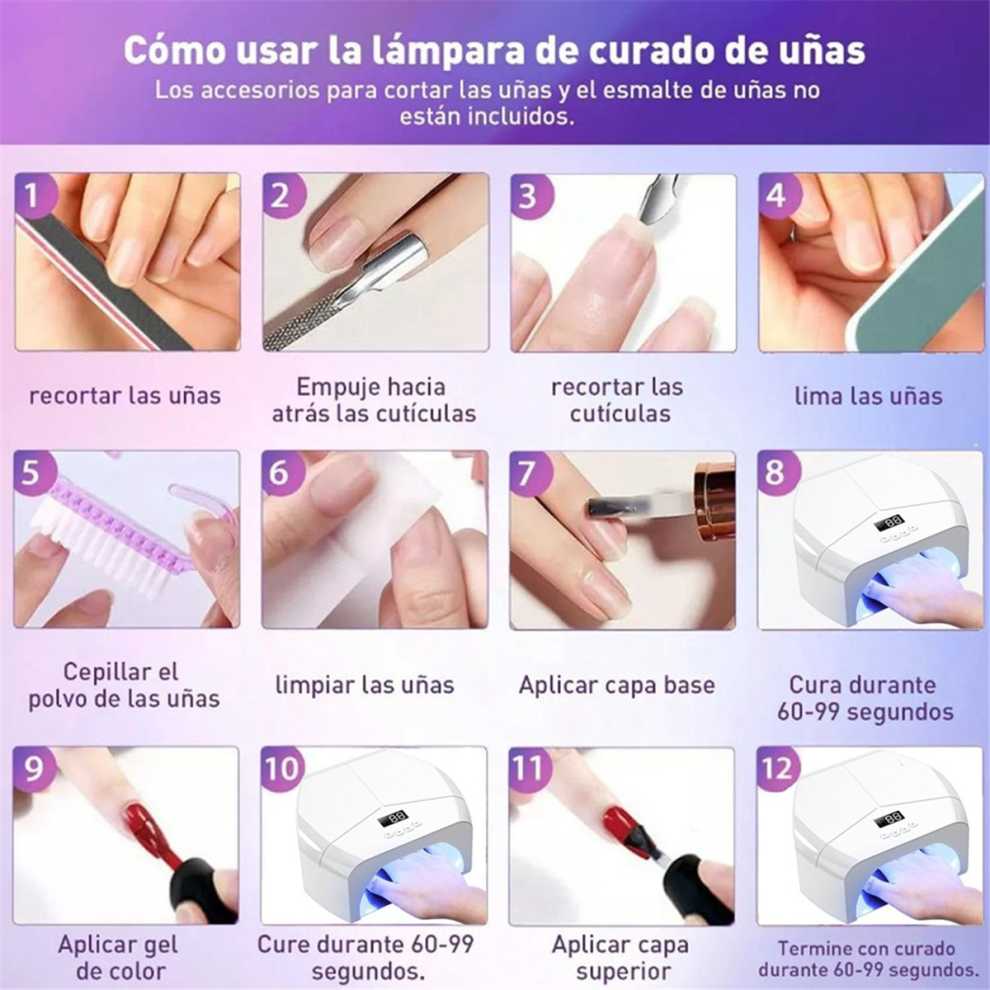 Cómo usar la lámpara de curado de uñas

Los accesorios para cortar las uñas y el esmalte de uñas no están incluidos.

1

recortar las uñas

2

Empuje hacia atrás las cutículas

3

recortar las cutículas

4

lima las uñas

5

Cepillar el polvo de las uñas

6

limpiar las uñas

7

Aplicar capa base

8

88

Cura durante 60-99 segundos

9

Aplicar gel de color

10

88

Cure durante 60-99 segundos.

11

Aplicar capa superior

12

88

Termine con curado durante 60-99 segundos.