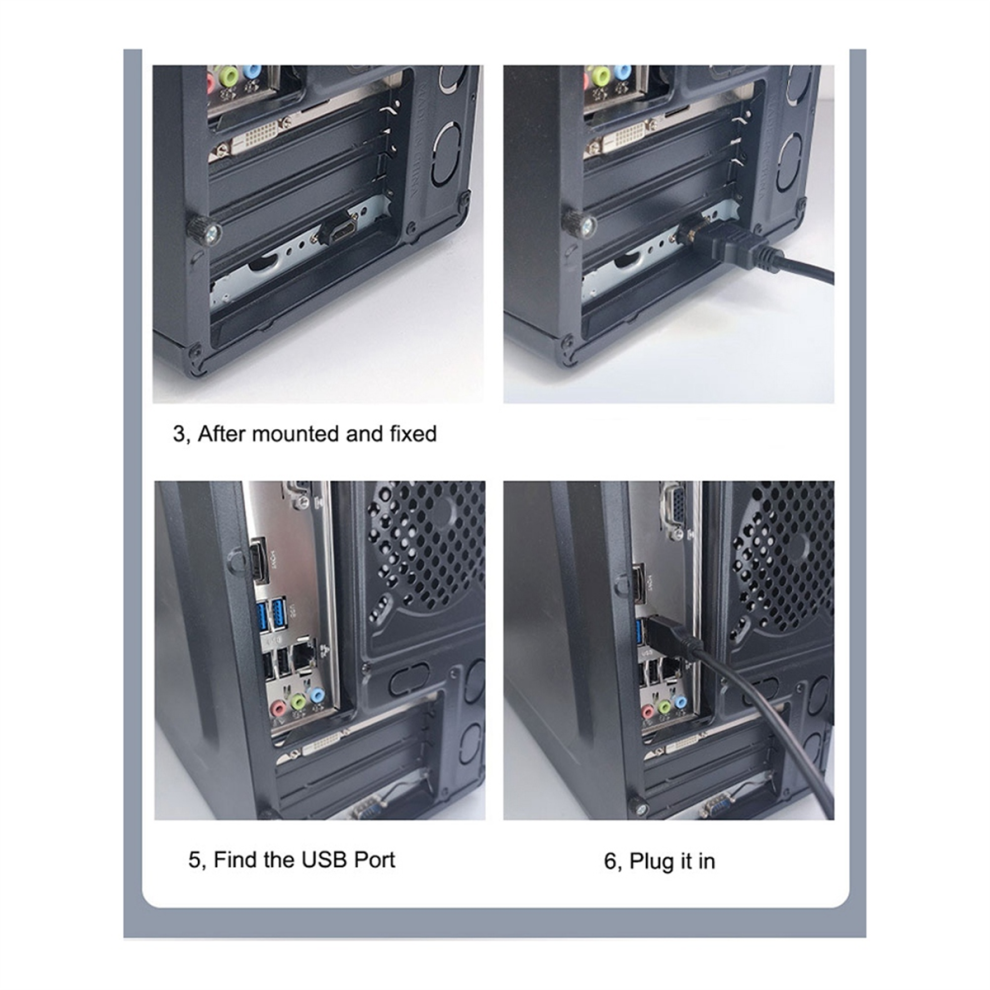 3, After mounted and fixed

5, Find the USB Port

6, Plug it in