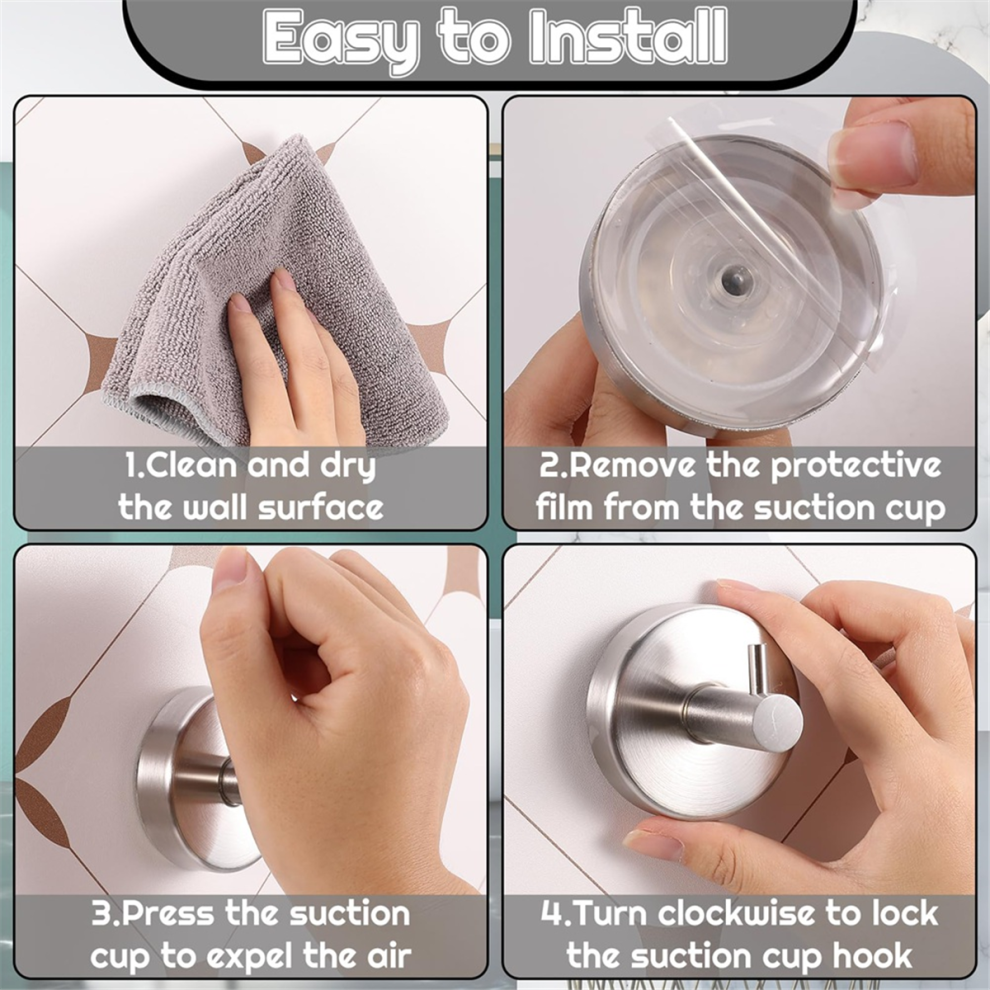 Easy to Install

1.Clean and dry the wall surface

2.Remove the protective film from the suction cup

3.Press the suction cup to expel the air

4.Turn clockwise to lock the suction cup hook