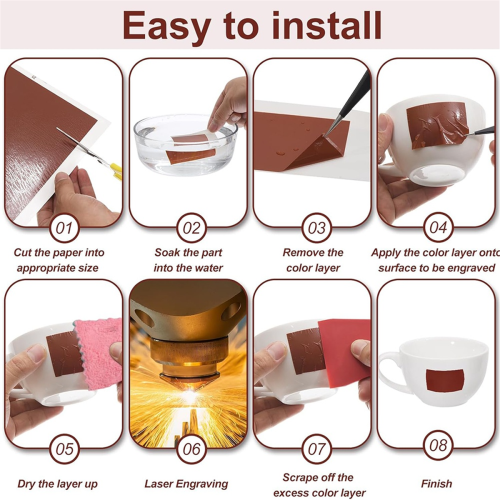 Easy to install

01
Cut the paper into appropriate size

02
Soak the part into the water

03
Remove the color layer

04
Apply the color layer onto surface to be engraved

05
Dry the layer up

06
Laser Engraving

07
Scrape off the excess color layer

08
Finish