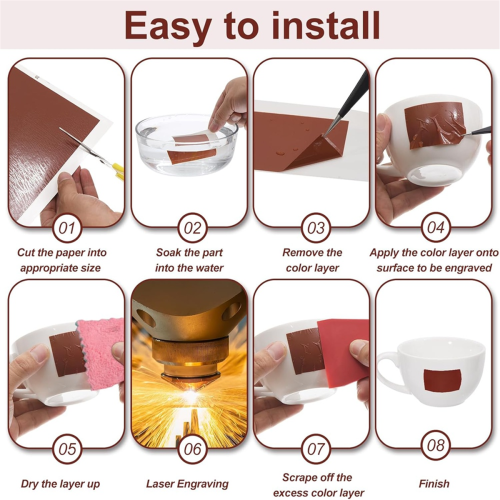 Easy to install

01
Cut the paper into appropriate size

02
Soak the part into the water

03
Remove the color layer

04
Apply the color layer onto surface to be engraved

05
Dry the layer up

06
Laser Engraving

07
Scrape off the excess color layer

08
Finish