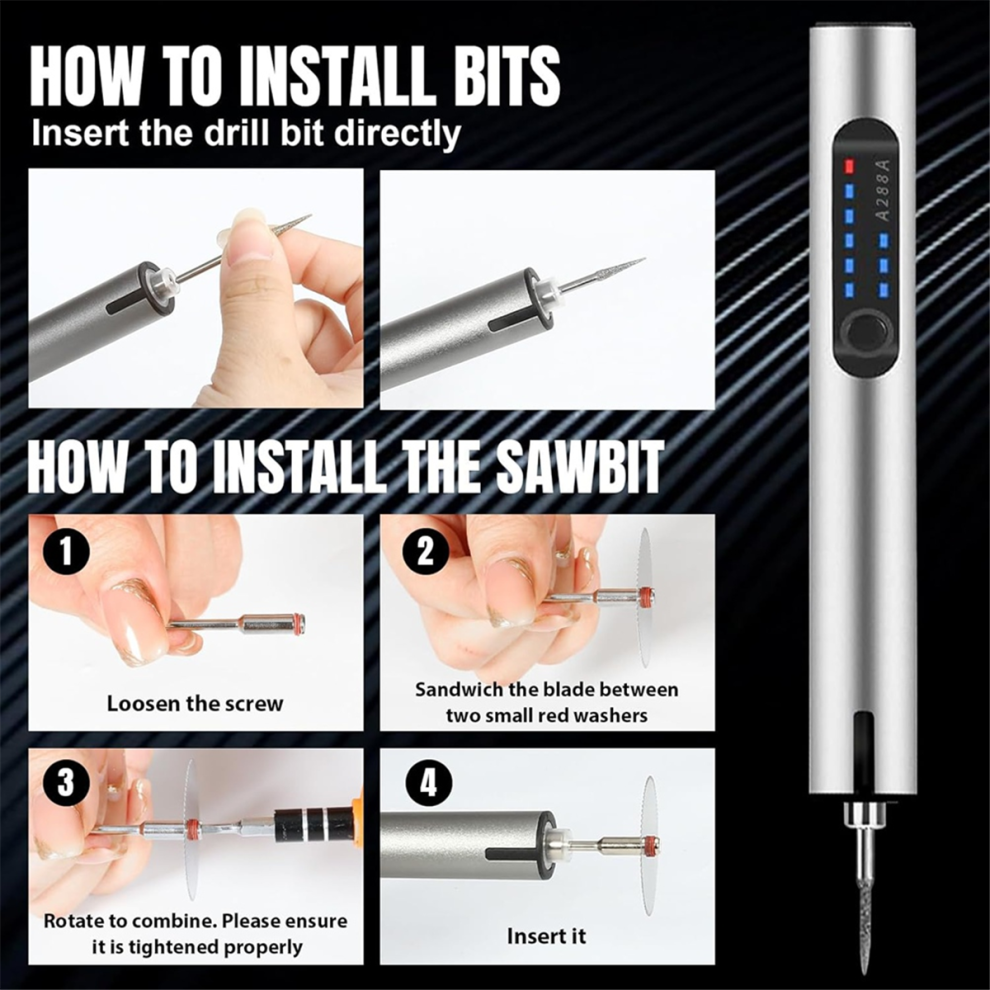 HOW TO INSTALL BITS
Insert the drill bit directly

A288A

HOW TO INSTALL THE SAWBIT

1
Loosen the screw

2
Sandwich the blade between two small red washers

3
Rotate to combine. Please ensure it is tightened properly

4
Insert it