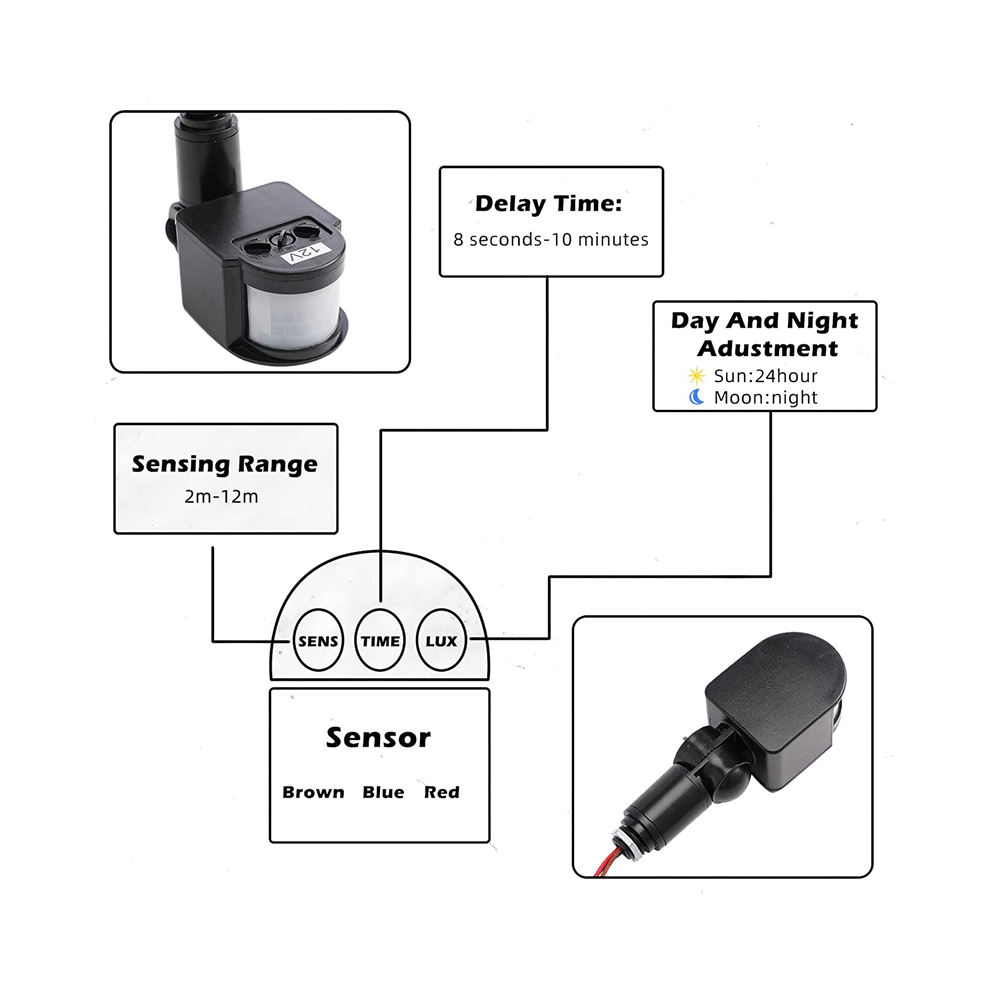 12V

Delay Time:
8 seconds-10 minutes

Day And Night Adustment
Sun:24hour
Moon:night

Sensing Range
2m-12m

SENS TIME LUX

Sensor
Brown Blue Red