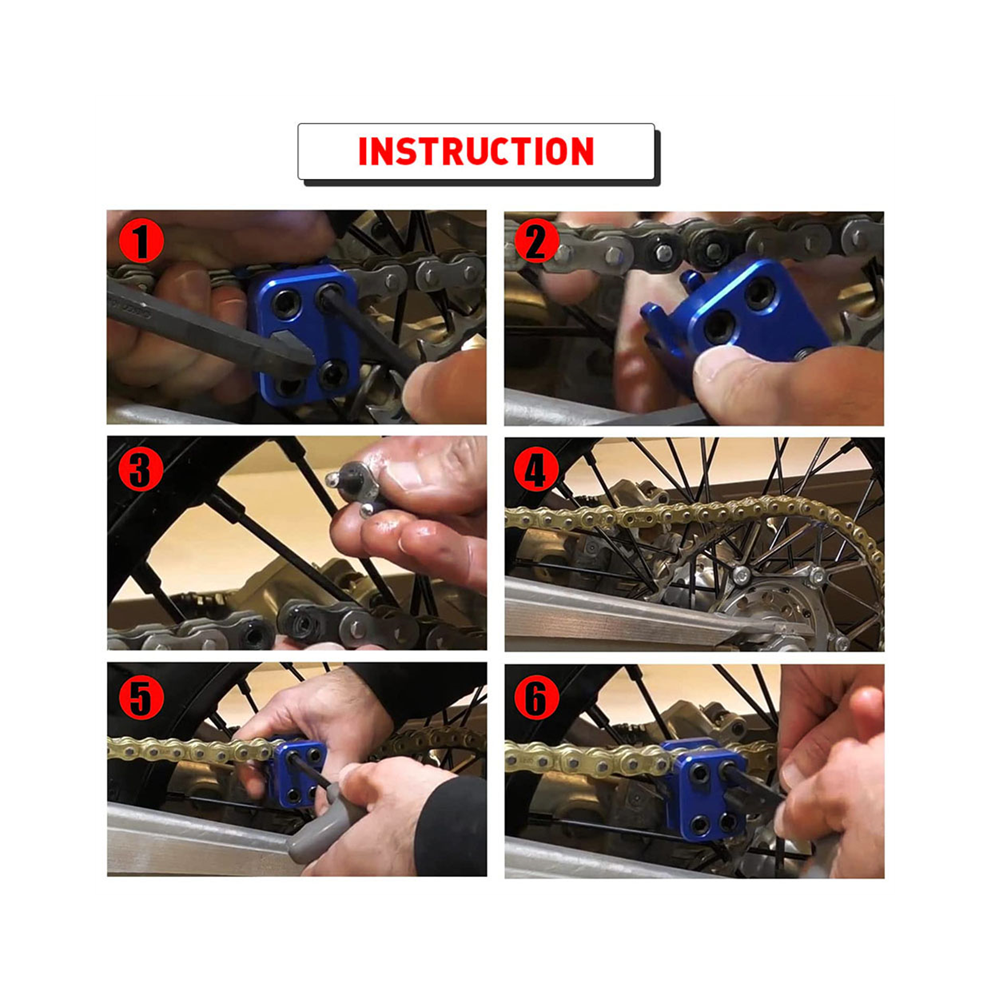 INSTRUCTION

1

2

3

4

5

6