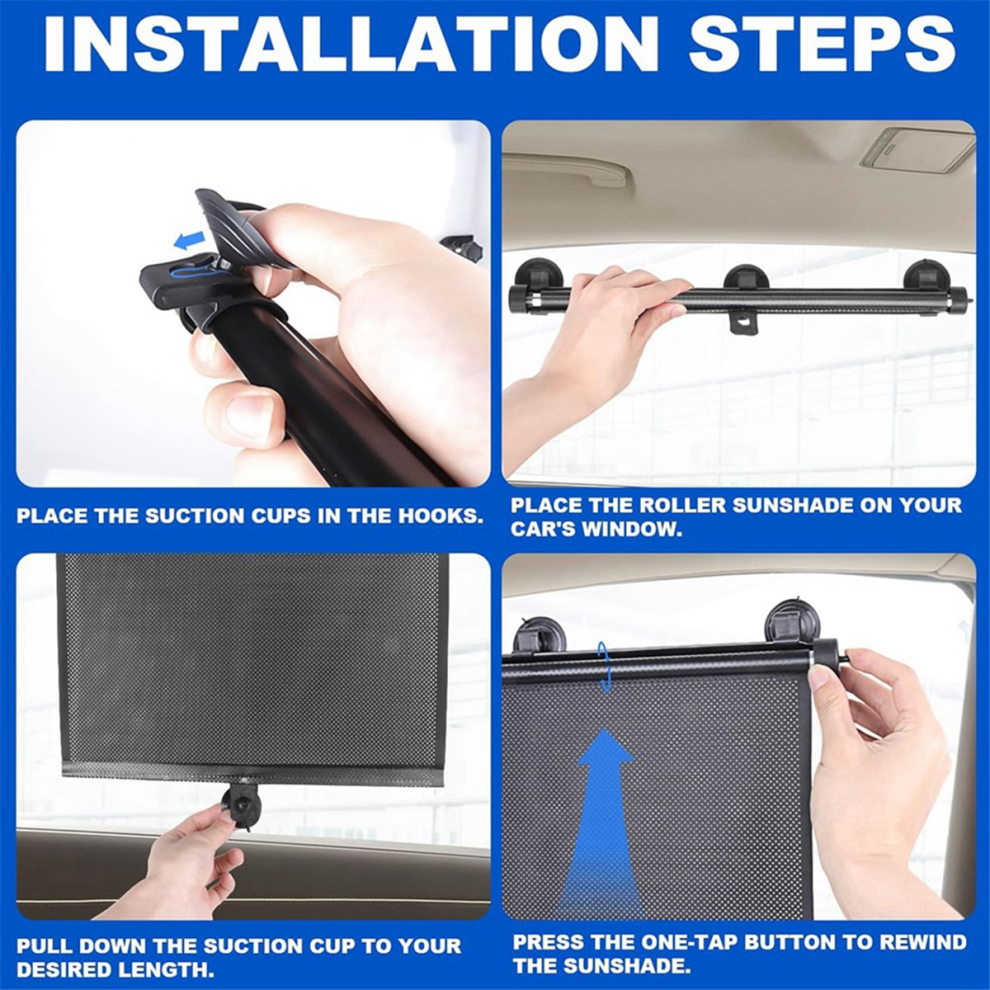 INSTALLATION STEPS

PLACE THE SUCTION CUPS IN THE HOOKS.

PLACE THE ROLLER SUNSHADE ON YOUR CAR'S WINDOW.

PULL DOWN THE SUCTION CUP TO YOUR DESIRED LENGTH.

PRESS THE ONE-TAP BUTTON TO REWIND THE SUNSHADE.