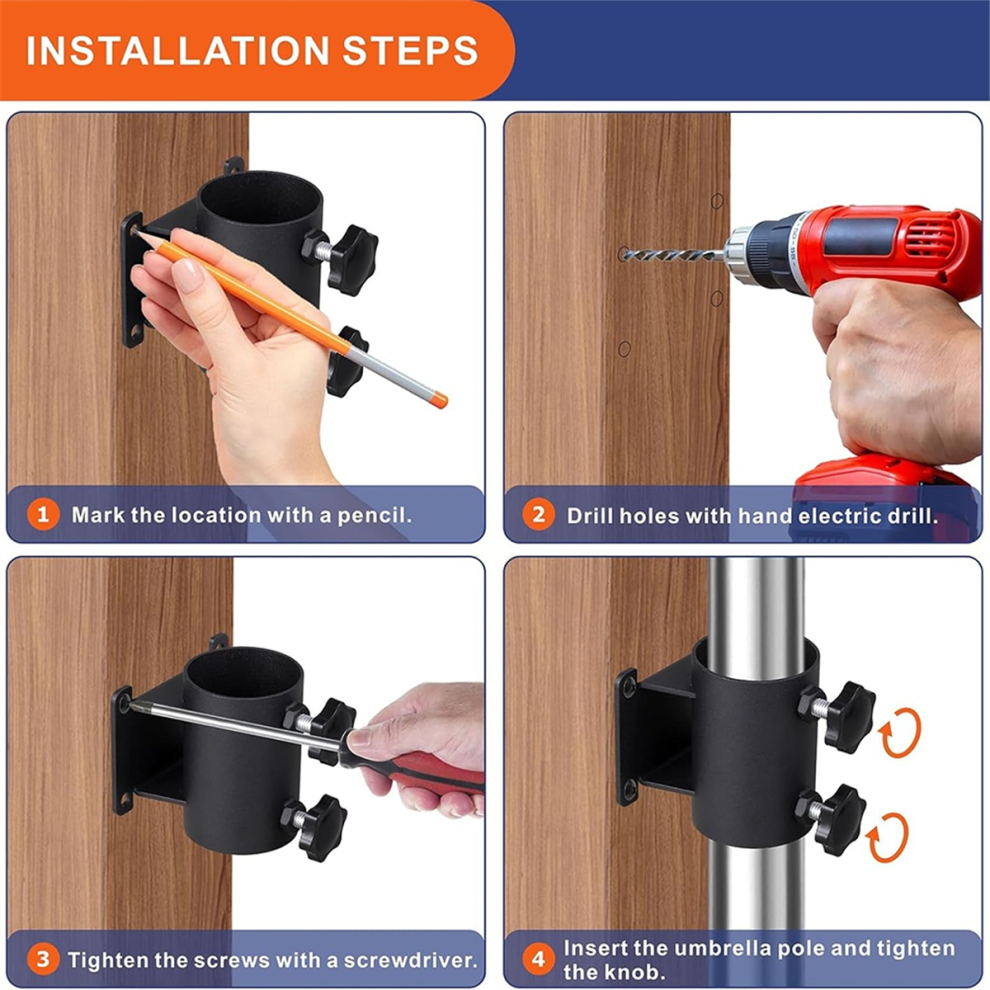 INSTALLATION STEPS

1 Mark the location with a pencil.

2 Drill holes with hand electric drill.

3 Tighten the screws with a screwdriver.

4 Insert the umbrella pole and tighten the knob.