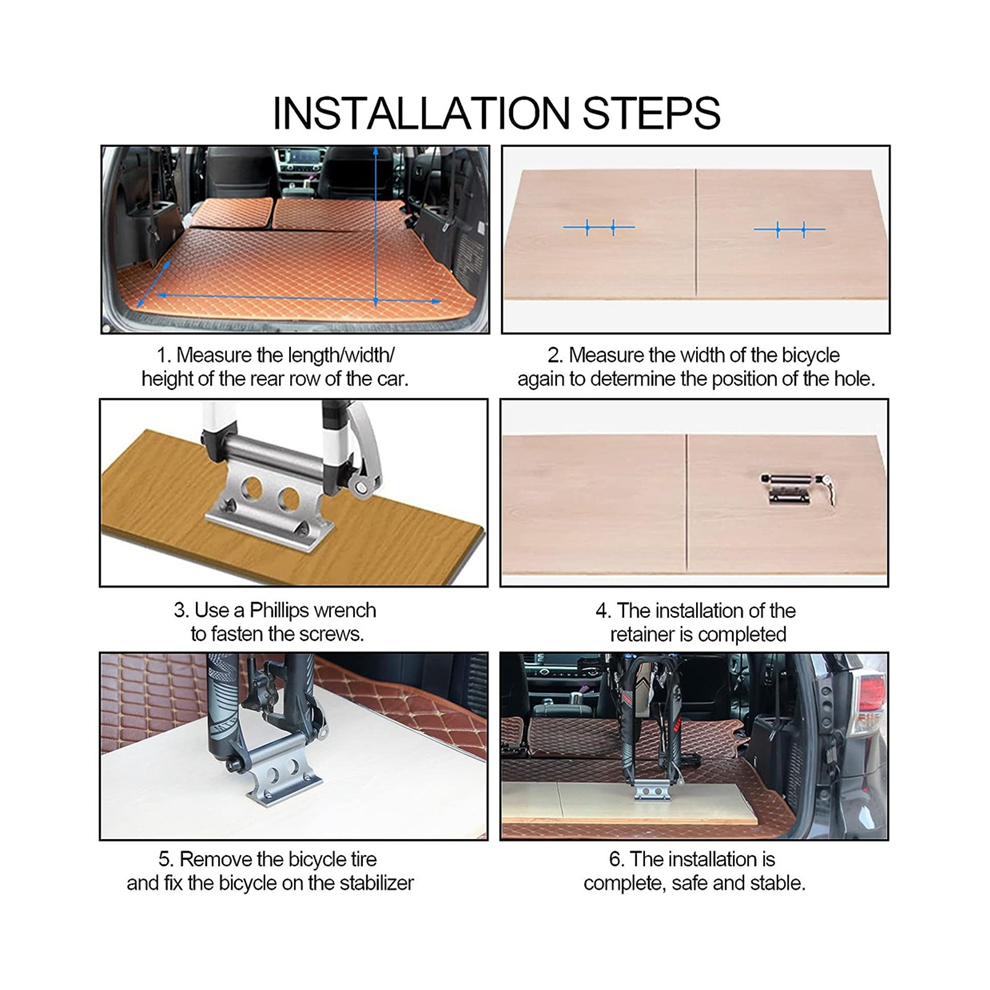 INSTALLATION STEPS

1. Measure the length/width/ height of the rear row of the car.

2. Measure the width of the bicycle again to determine the position of the hole.

3. Use a Phillips wrench to fasten the screws.

4. The installation of the retainer is completed

5. Remove the bicycle tire and fix the bicycle on the stabilizer

6. The installation is complete, safe and stable.