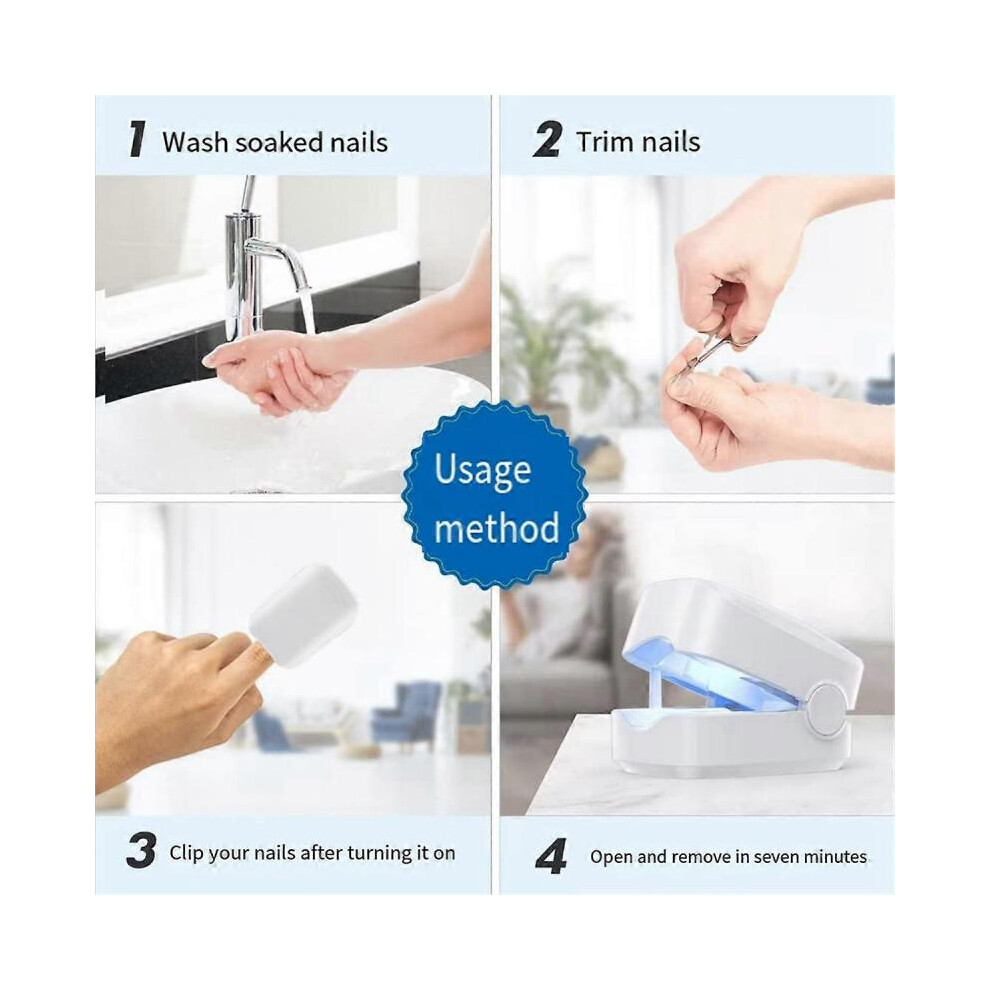 1 Wash soaked nails

2 Trim nails

Usage method

3 Clip your nails after turning it on

4 Open and remove in seven minutes