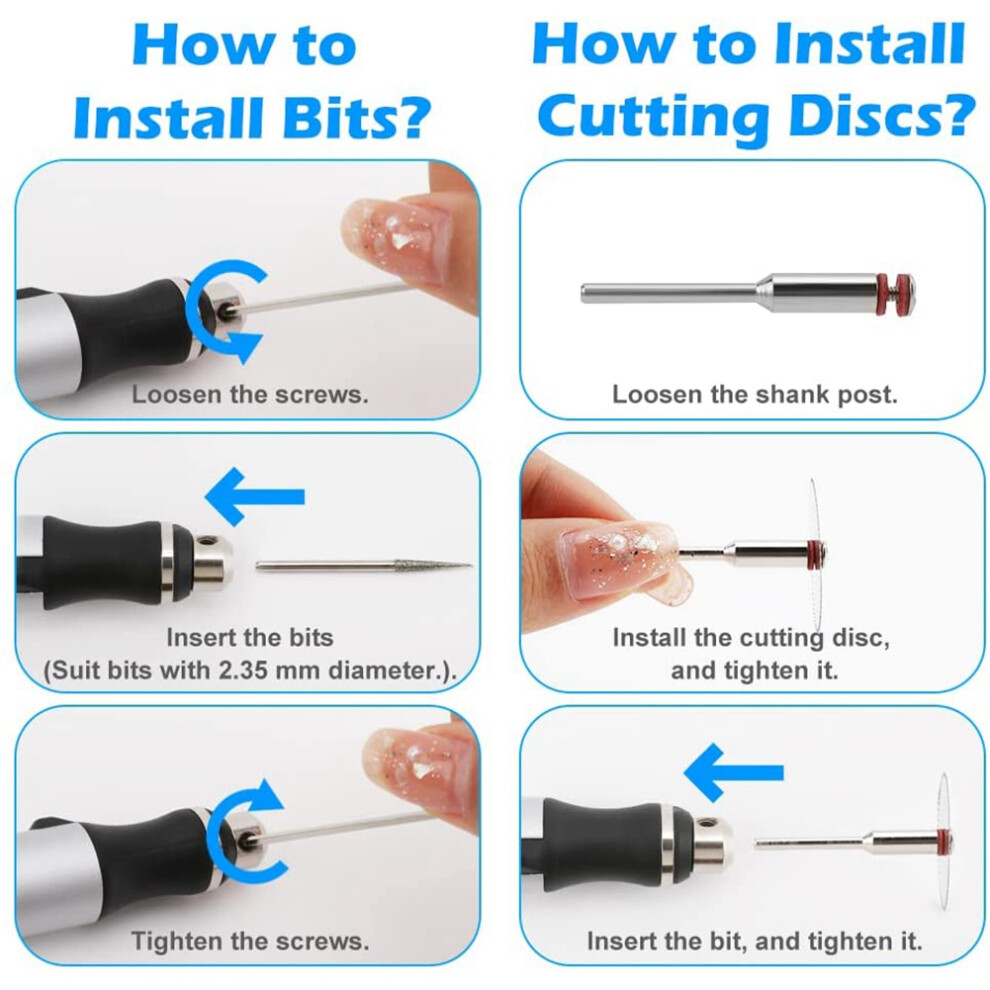 How to Install Bits?

Loosen the screws.

Insert the bits (Suit bits with 2.35 mm diameter.).

Tighten the screws.

How to Install Cutting Discs?

Loosen the shank post.

Install the cutting disc, and tighten it.

Insert the bit, and tighten it.