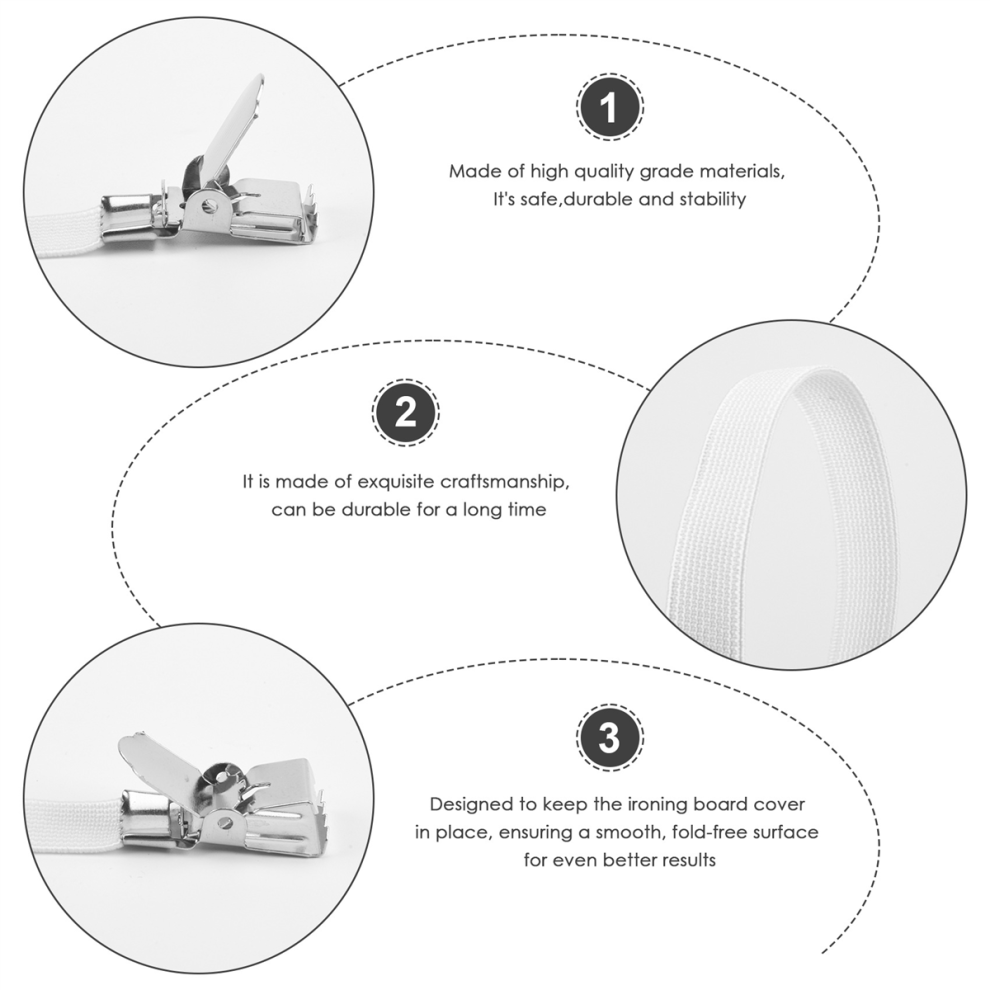 1

Made of high quality grade materials, It's safe,durable and stability

2

It is made of exquisite craftsmanship, can be durable for a long time

3

Designed to keep the ironing board cover in place, ensuring a smooth, fold-free surface for even better results