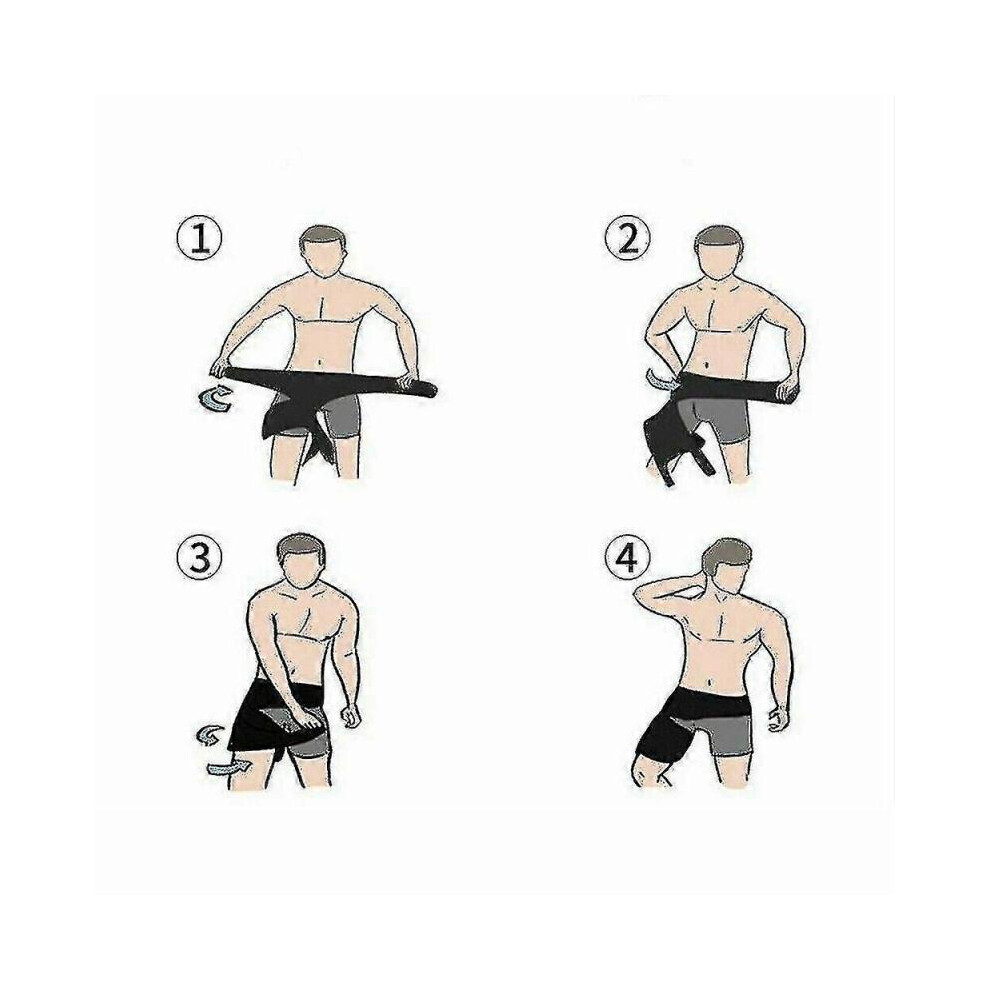 ①

②

③

④