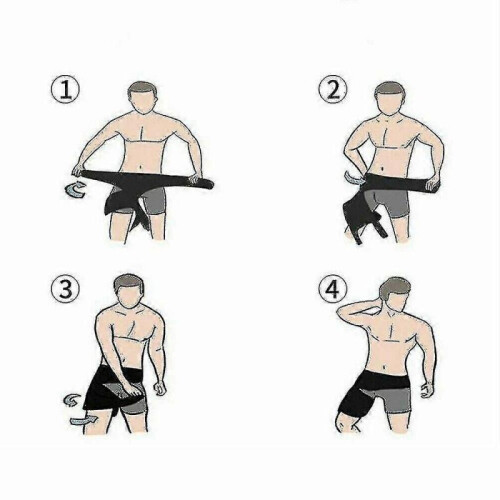 ①

②

③

④