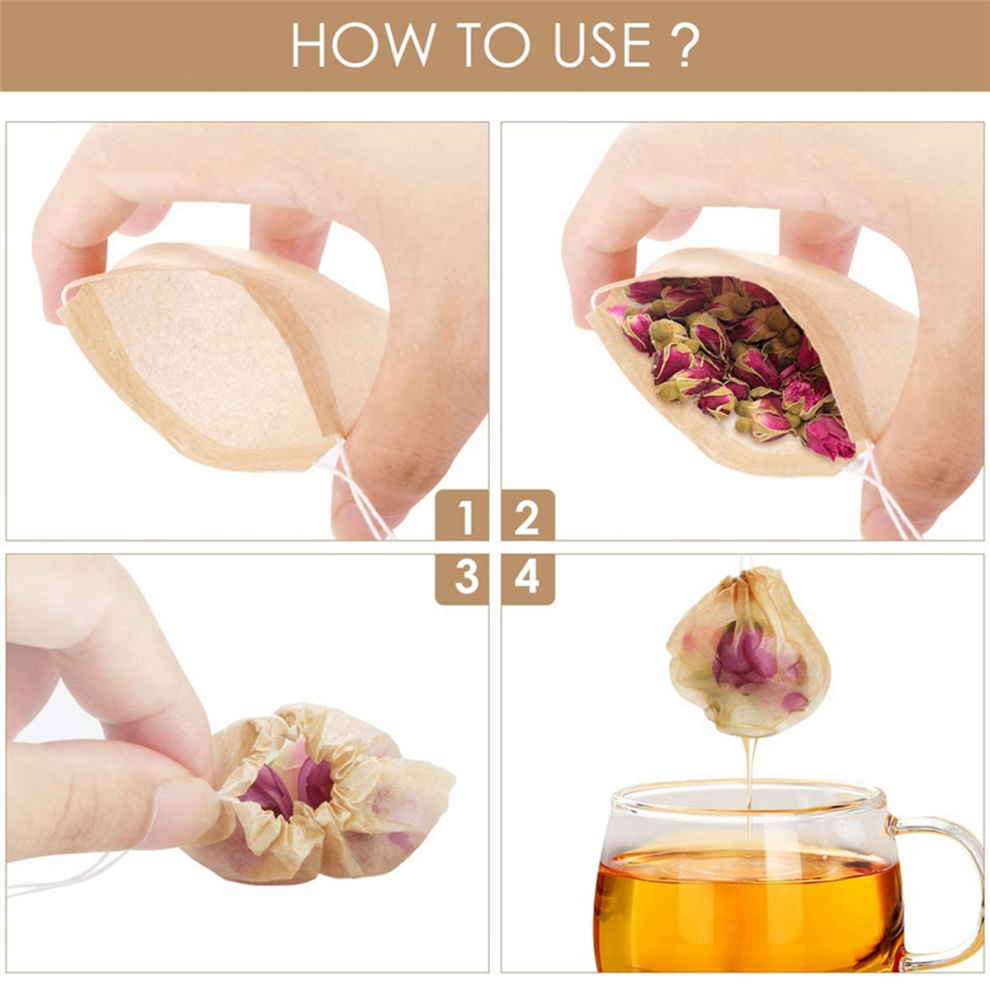 HOW TO USE ?

1 2

3 4