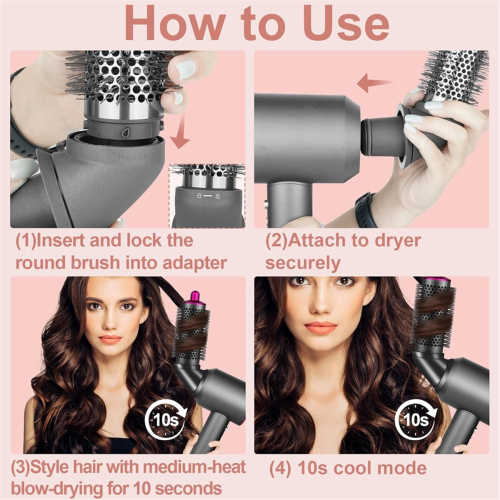 How to Use

(1)Insert and lock the round brush into adapter

(2)Attach to dryer securely

10s

(3)Style hair with medium-heat blow-drying for 10 seconds

10s

(4) 10s cool mode