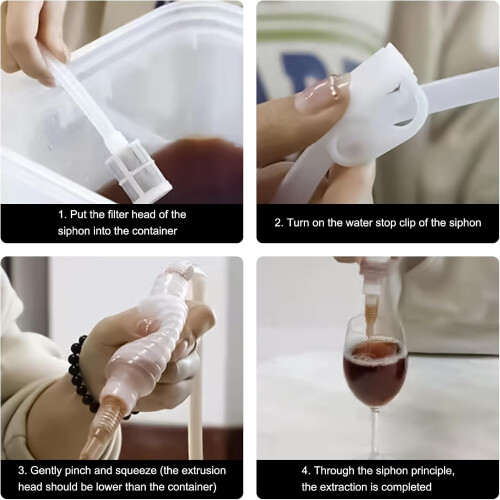 1. Put the filter head of the siphon into the container

2. Turn on the water stop clip of the siphon

3. Gently pinch and squeeze (the extrusion head should be lower than the container)

4. Through the siphon principle, the extraction is completed