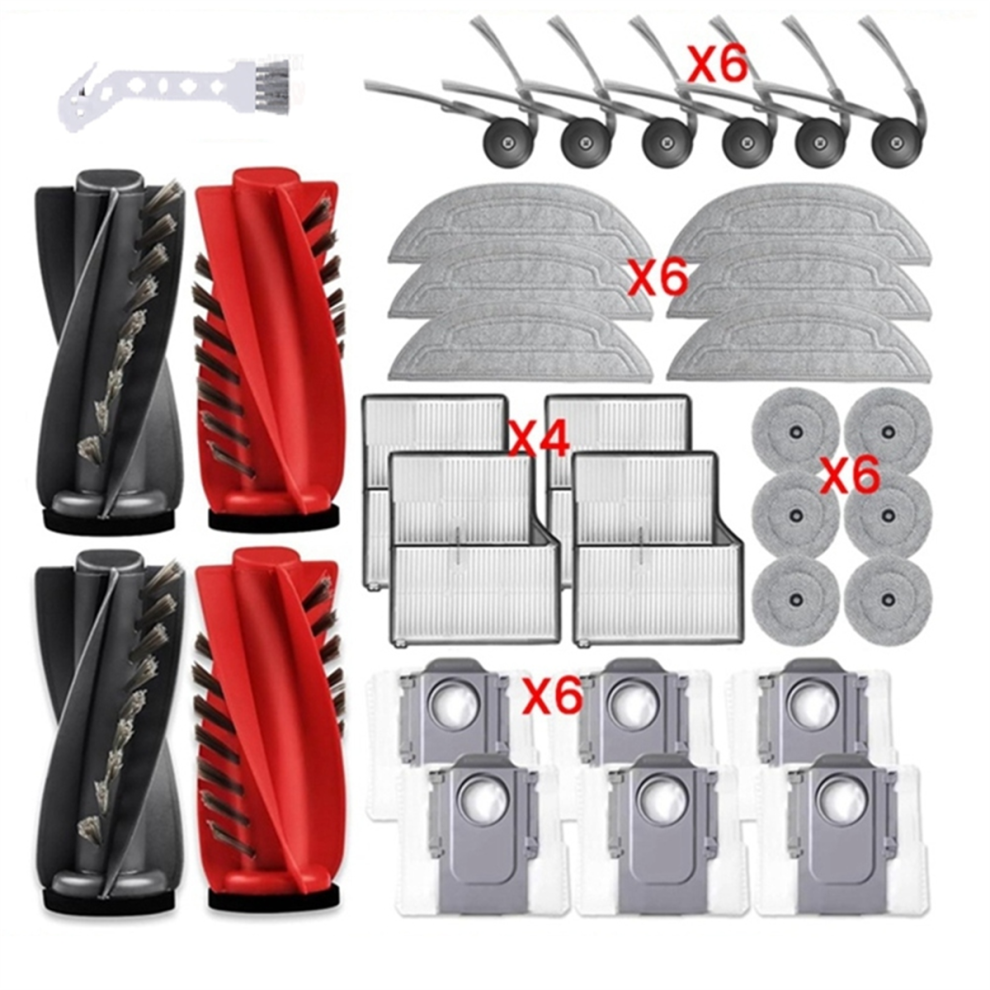 X6

X6

X4

X6

X6