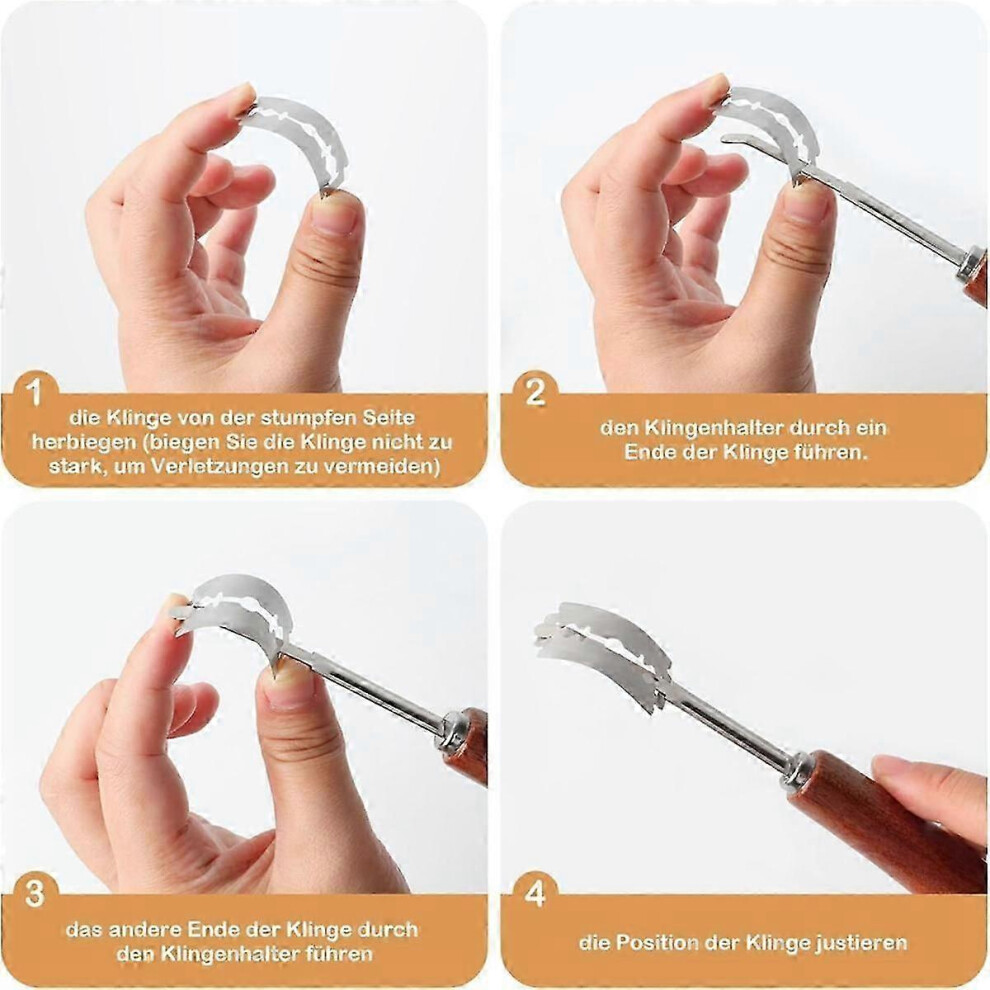 1
die Klinge von der stumpfen Seite herbiegen (biegen Sie die Klinge nicht zu stark, um Verletzungen zu vermeiden)

2
den Klingenhalter durch ein Ende der Klinge führen.

3
das andere Ende der Klinge durch den Klingenhalter führen

4
die Position der Klinge justieren