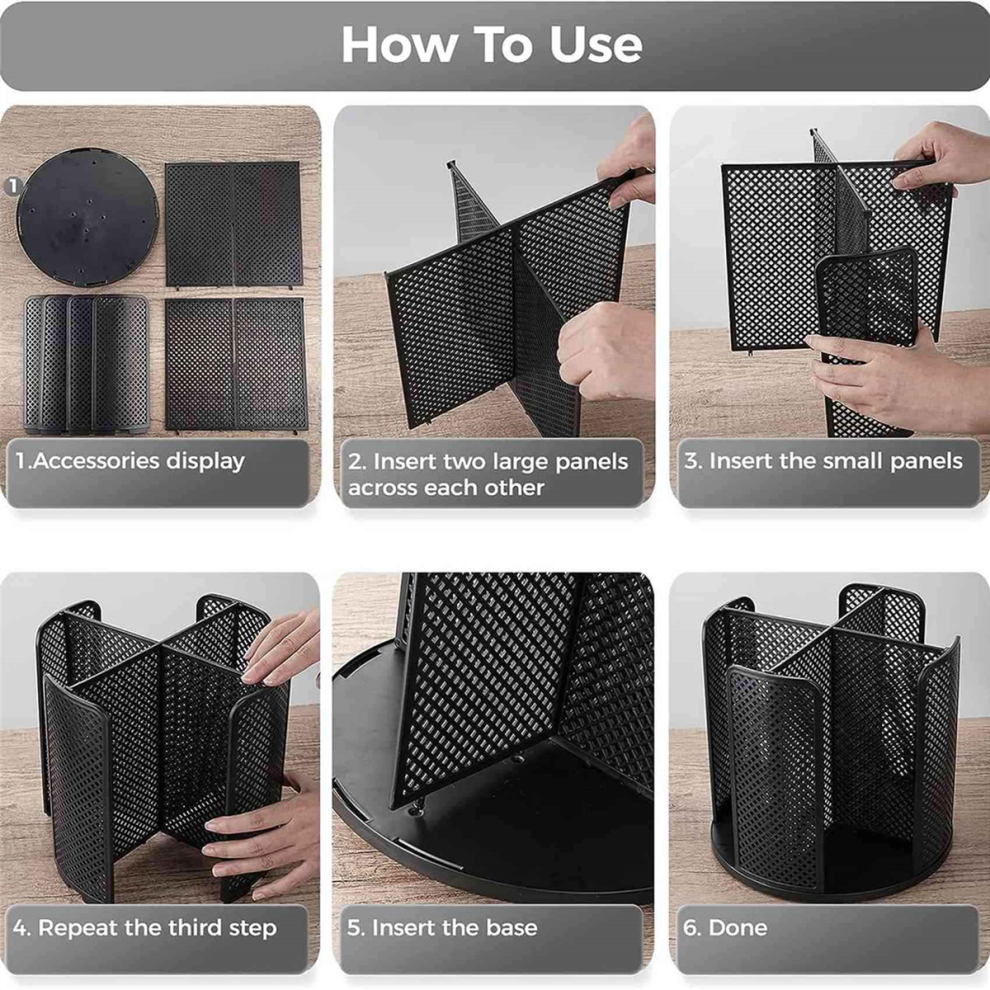 How To Use

1

1.Accessories display

2. Insert two large panels across each other

3. Insert the small panels

4. Repeat the third step

5. Insert the base

6. Done