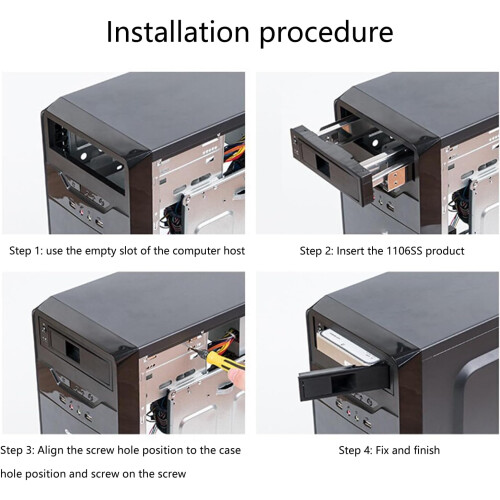 Installation procedure

Step 1: use the empty slot of the computer host

Step 2: Insert the 1106SS product

Step 3: Align the screw hole position to the case hole position and screw on the screw

Step 4: Fix and finish