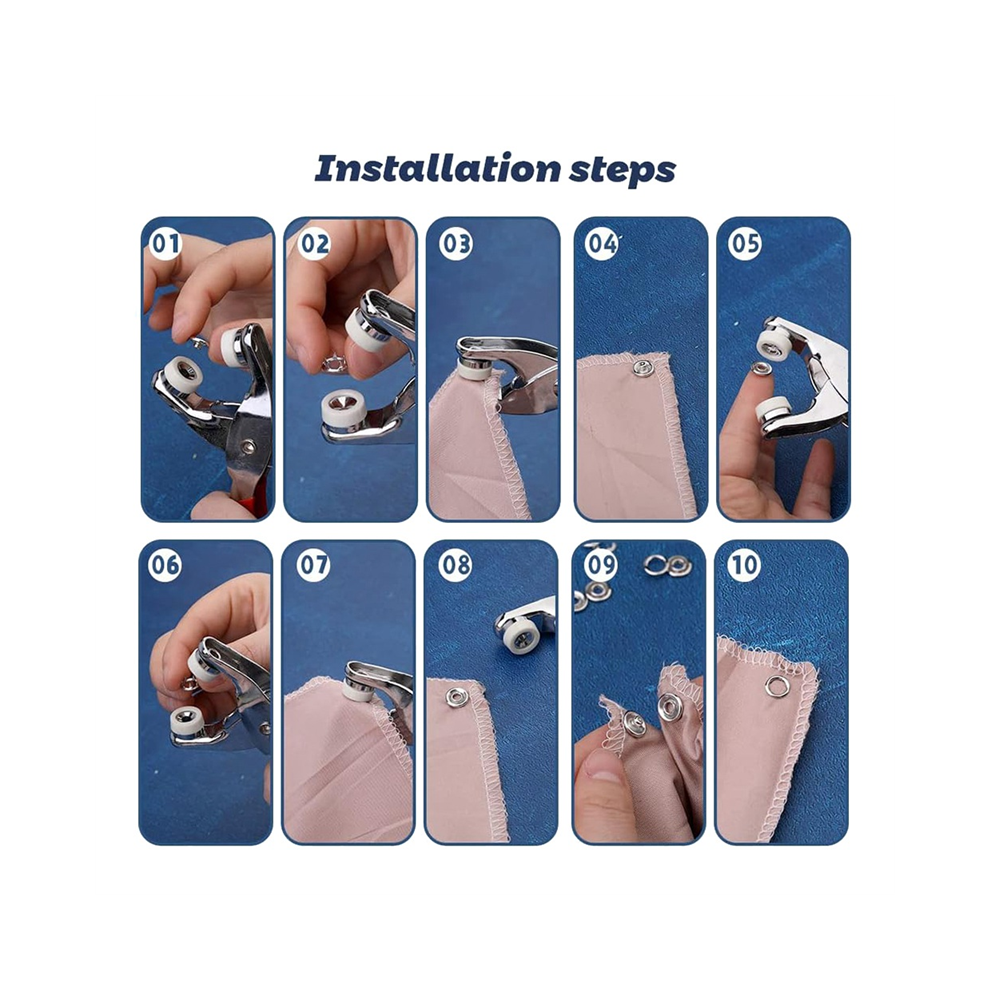 Installation steps

01
02
03
04
05
06
07
08
09
10