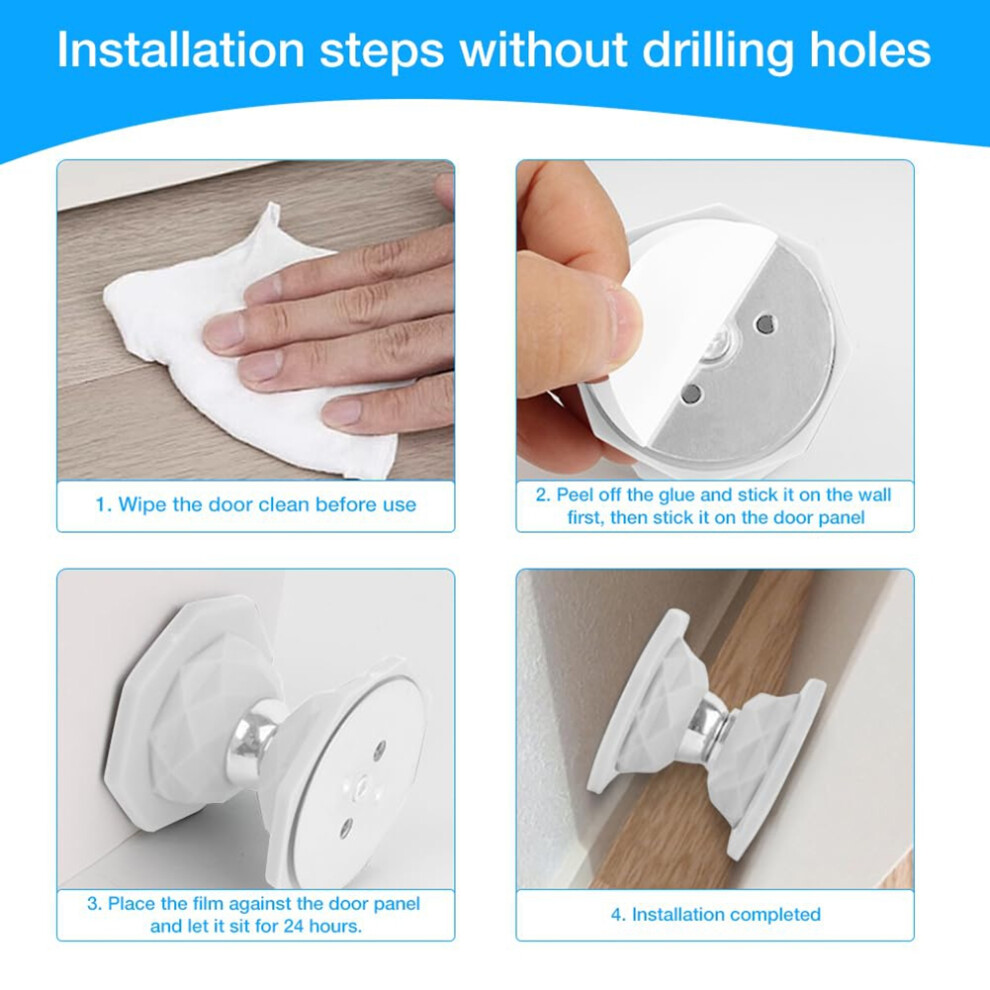 Installation steps without drilling holes

1. Wipe the door clean before use

2. Peel off the glue and stick it on the wall first, then stick it on the door panel

3. Place the film against the door panel and let it sit for 24 hours.

4. Installation completed