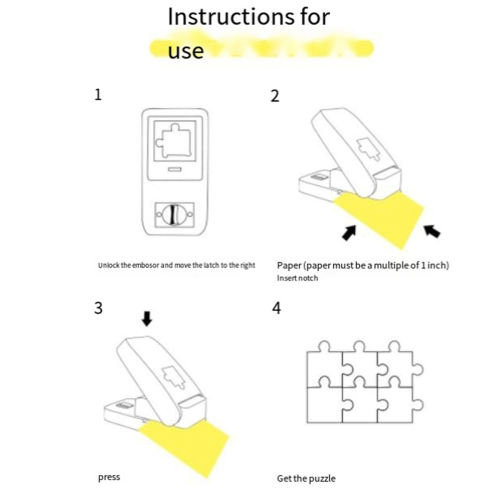 Instructions for use

1

Unlock the embosor and move the latch to the right

2

Paper (paper must be a multiple of 1 inch)
Insert notch

3

press

4

Get the puzzle