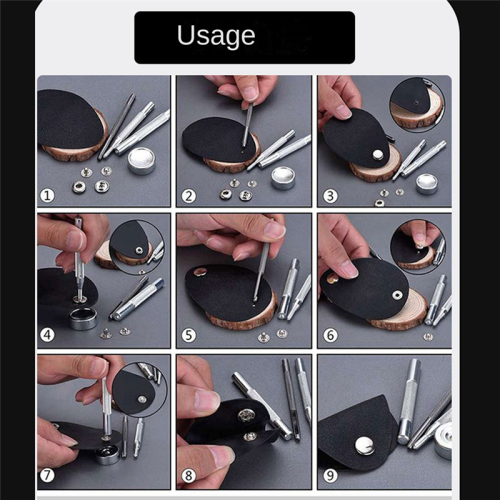 Usage

1

2

3

4

5

6

7

8

9