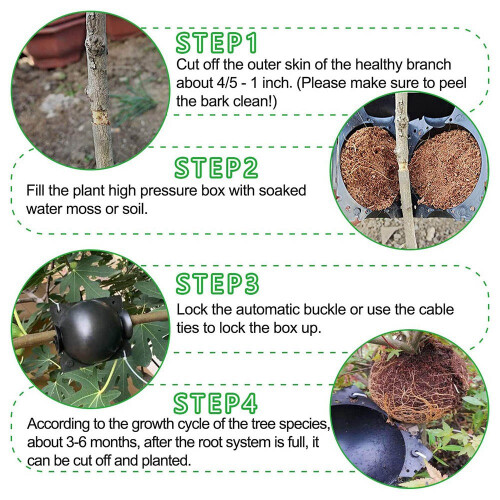 STEP1

Cut off the outer skin of the healthy branch about 4/5 - 1 inch. (Please make sure to peel the bark clean!)

STEP2

Fill the plant high pressure box with soaked water moss or soil.

STEP3

Lock the automatic buckle or use the cable ties to lock the box up.

STEP4

According to the growth cycle of the tree species, about 3-6 months, after the root system is full, it can be cut off and planted.