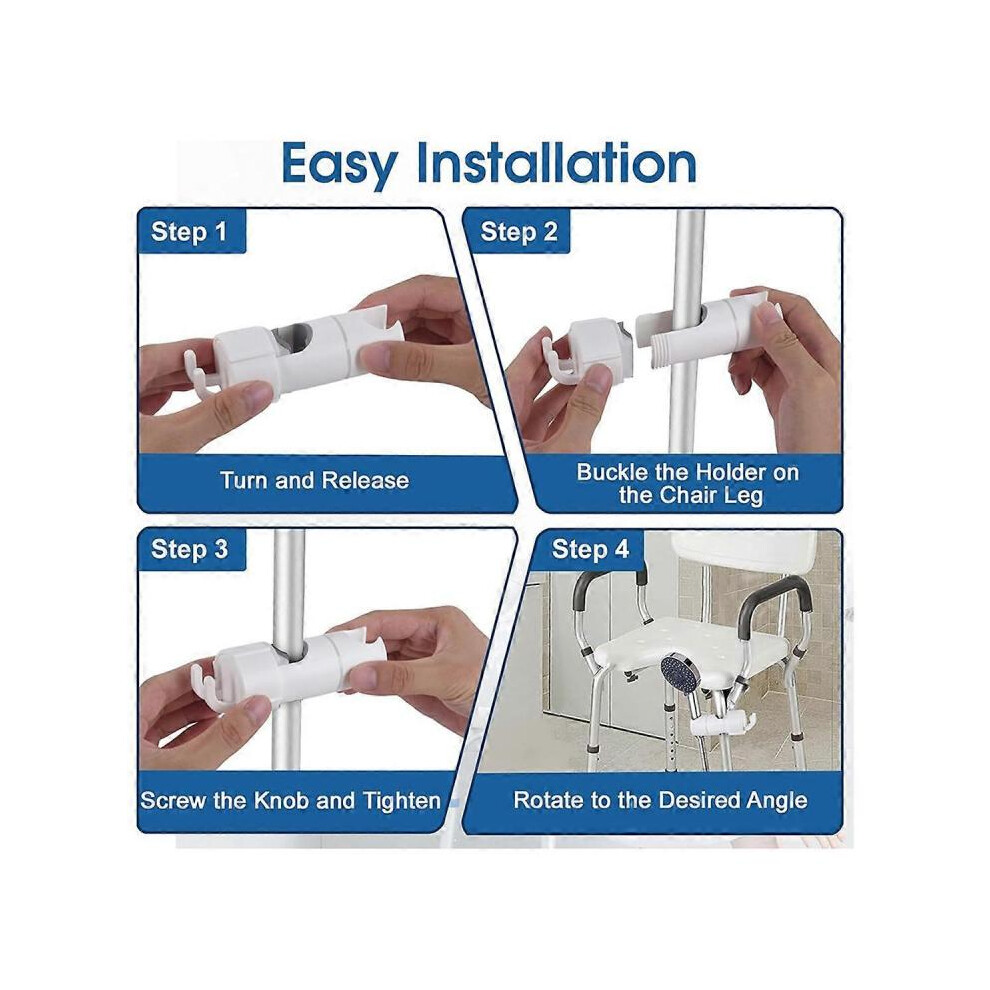 Easy Installation

Step 1

Turn and Release

Step 2

Buckle the Holder on the Chair Leg

Step 3

Screw the Knob and Tighten

Step 4

Rotate to the Desired Angle