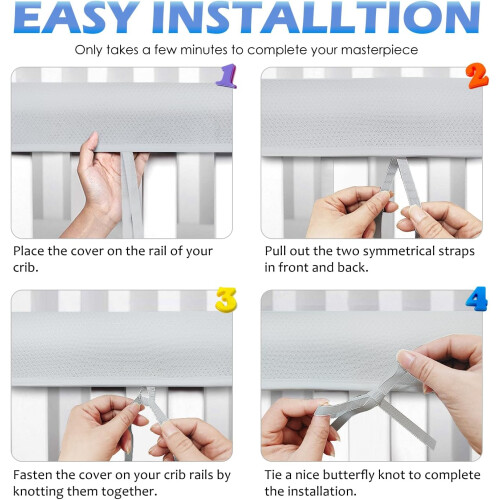 EASY INSTALLTION

Only takes a few minutes to complete your masterpiece

1

Place the cover on the rail of your crib.

2

Pull out the two symmetrical straps in front and back.

3

Fasten the cover on your crib rails by knotting them together.

4

Tie a nice butterfly knot to complete the installation.