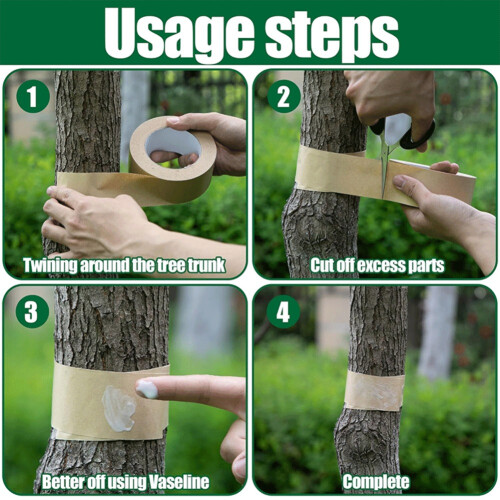 Usage steps

1

Twining around the tree trunk

2

Cut off excess parts

3

Better off using Vaseline

4

Complete