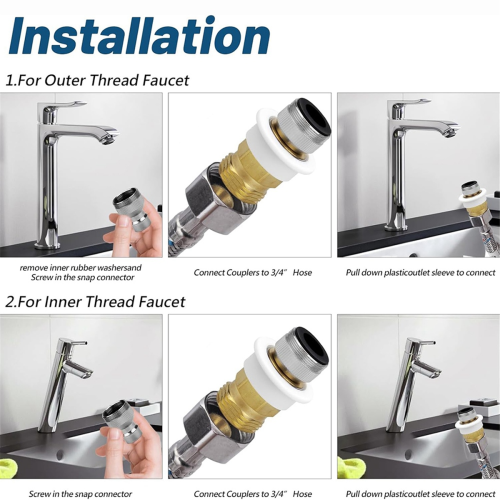 Installation

1.For Outer Thread Faucet

remove inner rubber washersand Screw in the snap connector

Connect Couplers to 3/4"   Hose

Pull down plasticoutlet sleeve to connect

2.For Inner Thread Faucet

Screw in the snap connector

Connect Couplers to 3/4"   Hose

Pull down plasticoutlet sleeve to connect