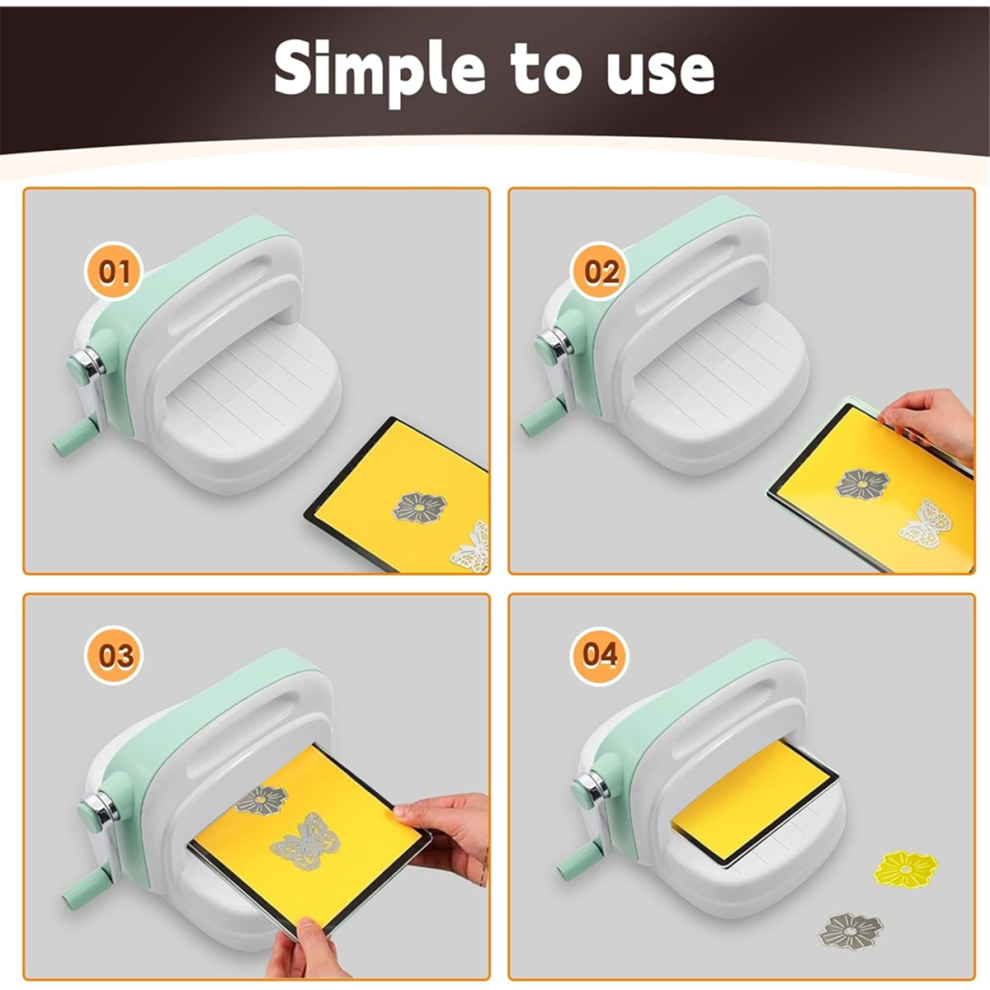 Simple to use

01

02

03

04