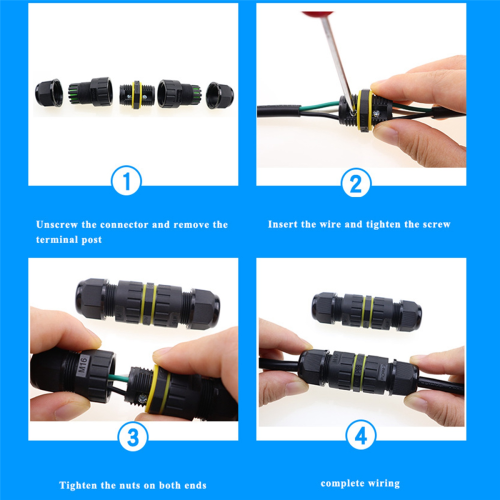 1

Unscrew the connector and remove the terminal post

2

Insert the wire and tighten the screw

M16

3

Tighten the nuts on both ends

4

complete wiring