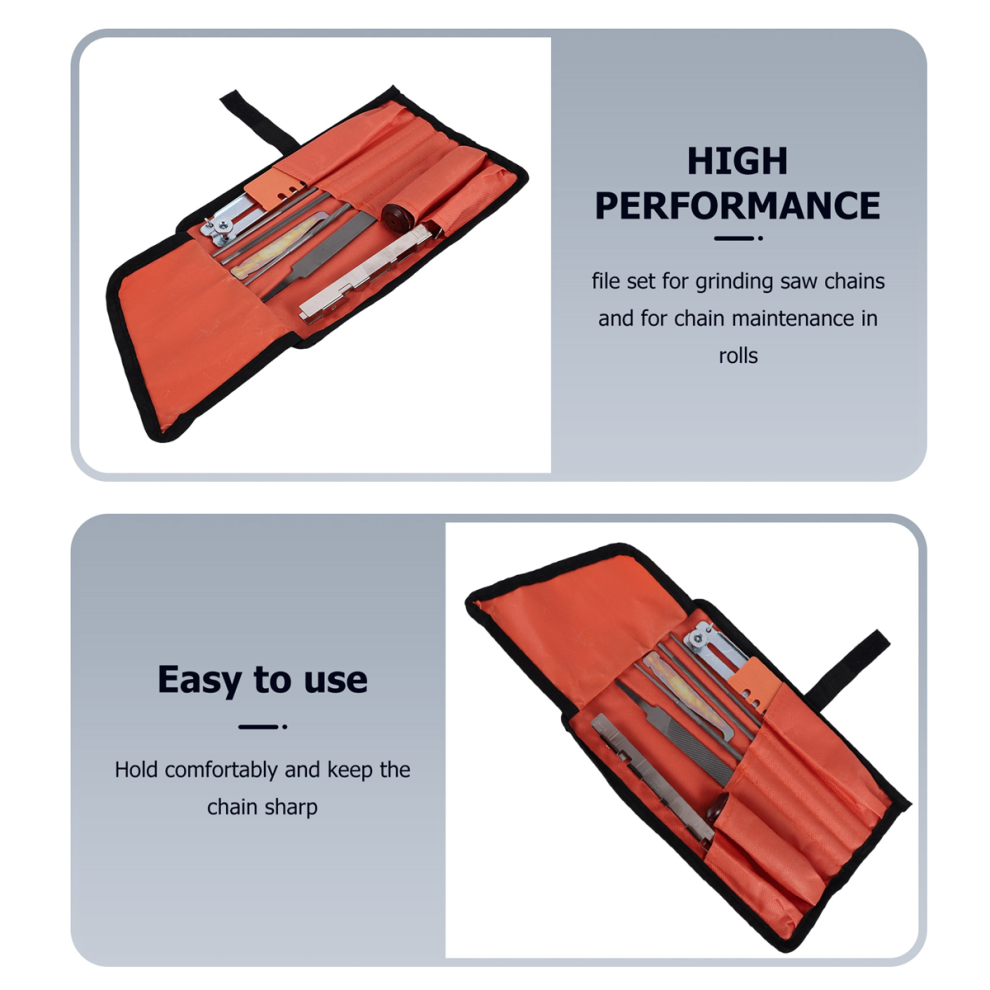 HIGH PERFORMANCE

file set for grinding saw chains and for chain maintenance in rolls

Easy to use

Hold comfortably and keep the chain sharp