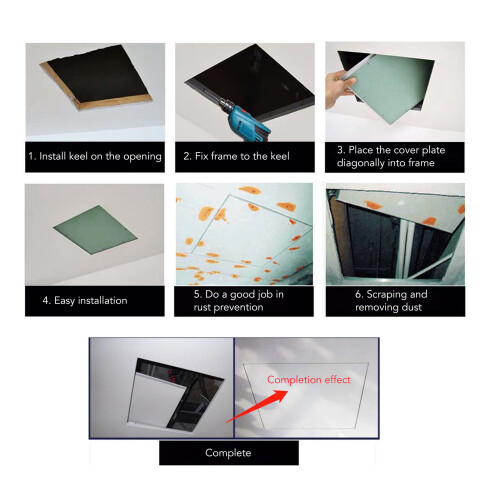 1. Install keel on the opening

2. Fix frame to the keel

3. Place the cover plate diagonally into frame

4. Easy installation

5. Do a good job in rust prevention

6. Scraping and removing dust

Completion effect

Complete